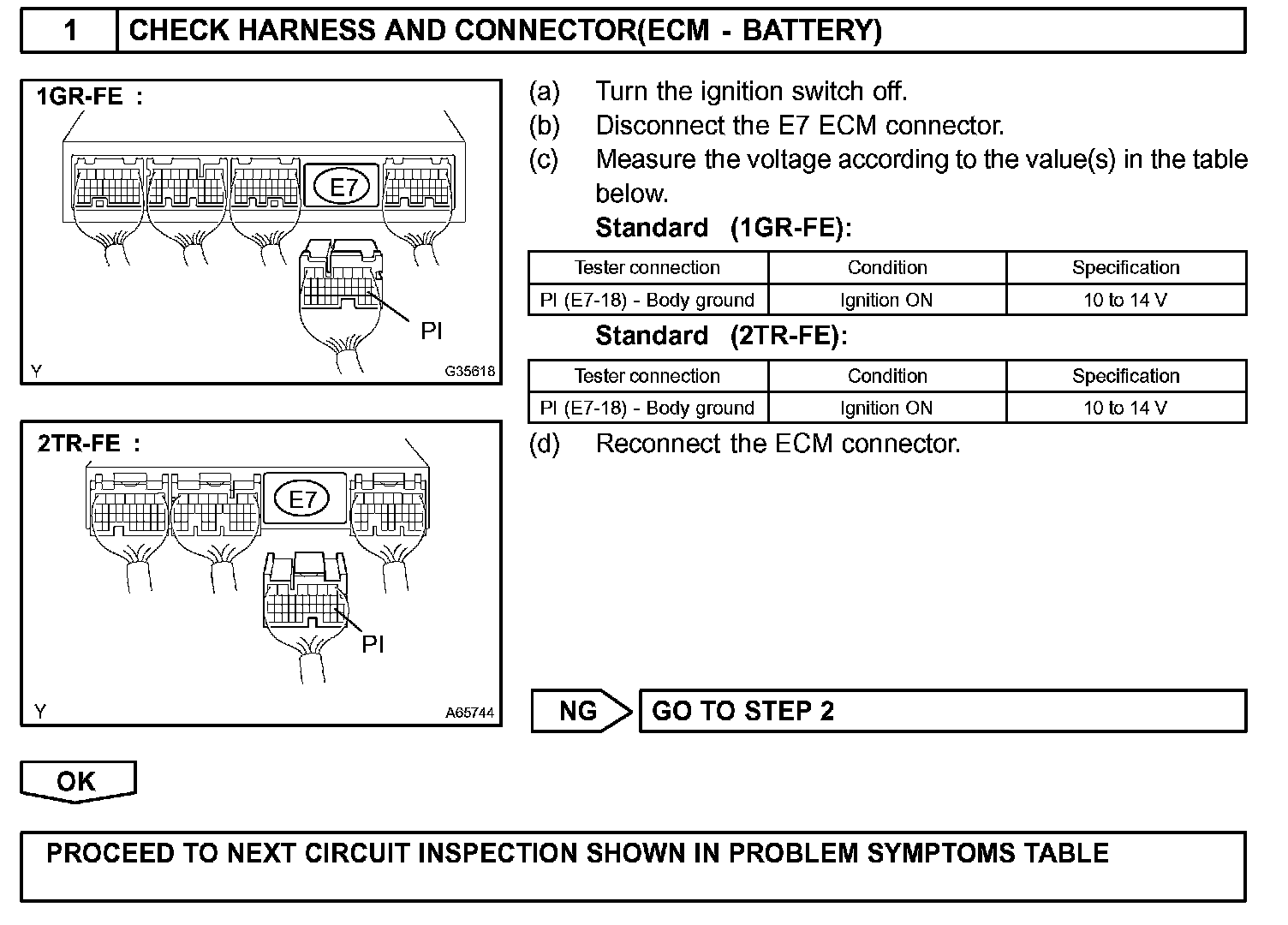 1 CHECK HARNESS AND CONNECTOR(ECM - BATTERY)

1GR-FE :

E7

PI

Y G35618

2TR-FE :

E7

PI

Y A65744

(a) Turn the ignition switch off.
(b) Disconnect the E7 ECM connector.
(c) Measure the voltage according to the value(s) in the table below.

Standard (1GR-FE):

| Tester connection | Condition | Specification |
|---|---|---|
| PI (E7-18) - Body ground | Ignition ON | 10 to 14 V |

Standard (2TR-FE):

| Tester connection | Condition | Specification |
|---|---|---|
| PI (E7-18) - Body ground | Ignition ON | 10 to 14 V |

(d) Reconnect the ECM connector.

NG GO TO STEP 2

OK

PROCEED TO NEXT CIRCUIT INSPECTION SHOWN IN PROBLEM SYMPTOMS TABLE