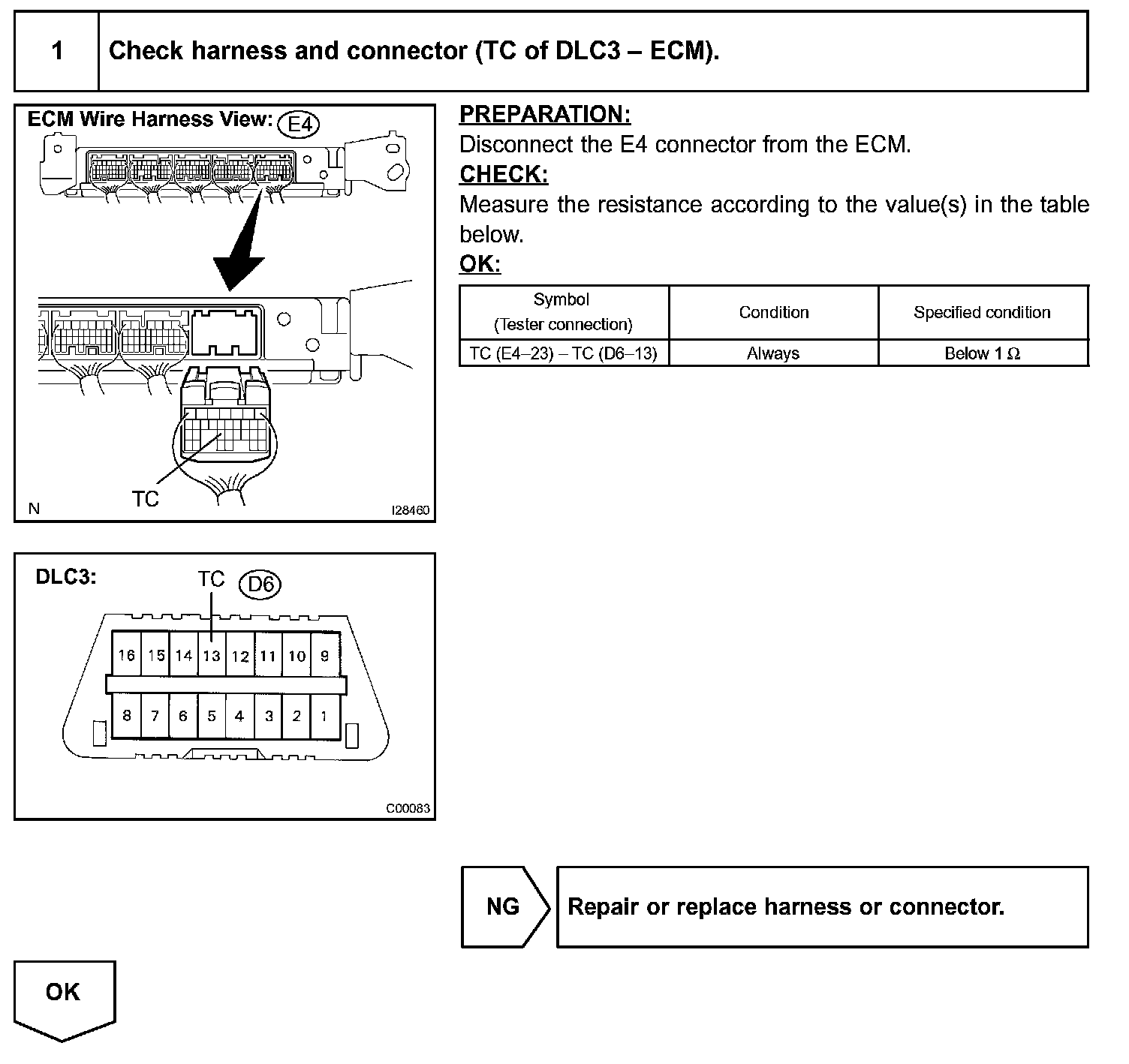 1 Check harness and connector (TC of DLC3 – ECM).

ECM Wire Harness View: E4

TC

N I28460

PREPARATION:
Disconnect the E4 connector from the ECM.
CHECK:
Measure the resistance according to the value(s) in the table below.
OK:

| Symbol (Tester connection) | Condition | Specified condition |
|---|---|---|
| TC (E4–23) – TC (D6–13) | Always | Below 1 Ω |

DLC3: TC D6

16 15 14 13 12 11 10 9
8 7 6 5 4 3 2 1

C00083

NG Repair or replace harness or connector.

OK