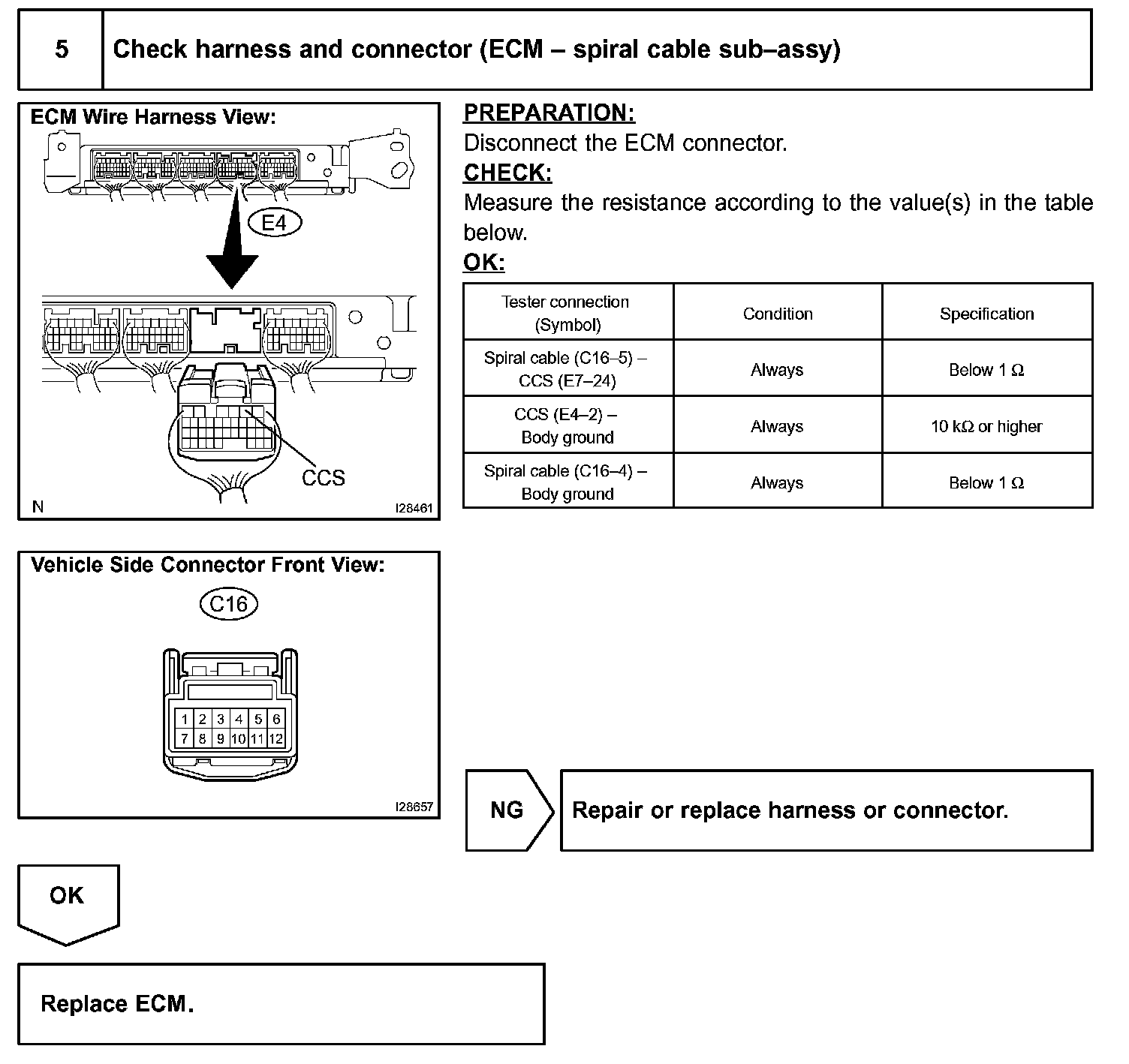 5 Check harness and connector (ECM – spiral cable sub–assy)

ECM Wire Harness View:

E4

CCS

N I28461

PREPARATION:
Disconnect the ECM connector.
CHECK:
Measure the resistance according to the value(s) in the table below.
OK:

| Tester connection (Symbol) | Condition | Specification |
|---|---|---|
| Spiral cable (C16–5) – CCS (E7–24) | Always | Below 1 Ω |
| CCS (E4–2) – Body ground | Always | 10 kΩ or higher |
| Spiral cable (C16–4) – Body ground | Always | Below 1 Ω |

Vehicle Side Connector Front View:

C16

1 2 3 4 5 6
7 8 9 10 11 12

I28657

NG Repair or replace harness or connector.

OK

Replace ECM.