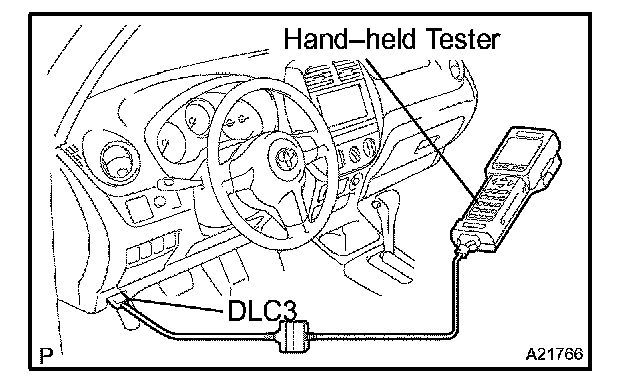 Hand–held Tester

DLC3

P

A21766