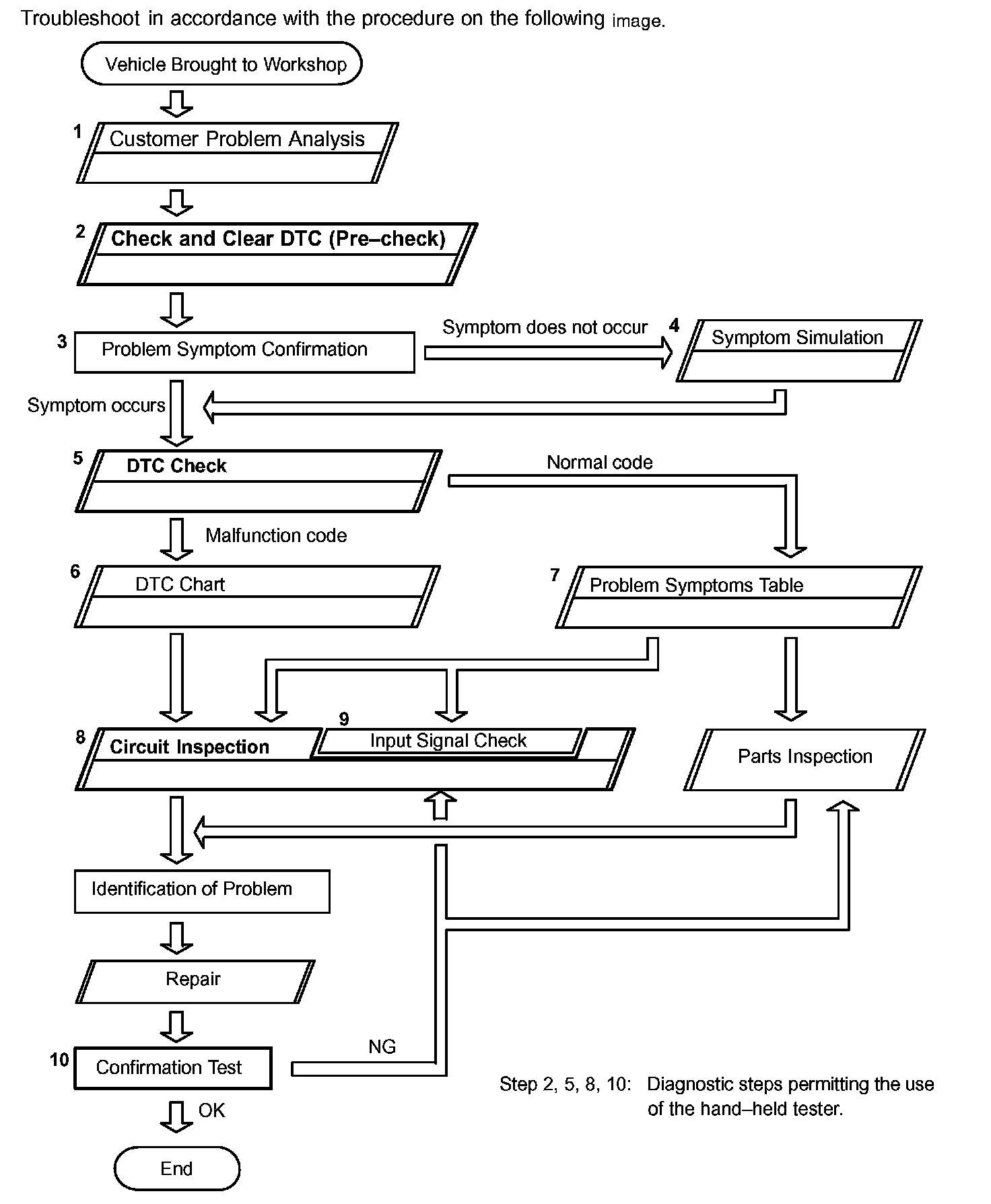 Troubleshoot in accordance with the procedure on the following image.

Vehicle Brought to Workshop

1 Customer Problem Analysis

2 Check and Clear DTC (Pre–check)

3 Problem Symptom Confirmation

Symptom does not occur

4 Symptom Simulation

Symptom occurs

5 DTC Check

Normal code

Malfunction code

6 DTC Chart

7 Problem Symptoms Table

8 Circuit Inspection

9 Input Signal Check

Parts Inspection

Identification of Problem

Repair

10 Confirmation Test

NG

OK

End

Step 2, 5, 8, 10: Diagnostic steps permitting the use of the hand–held tester.