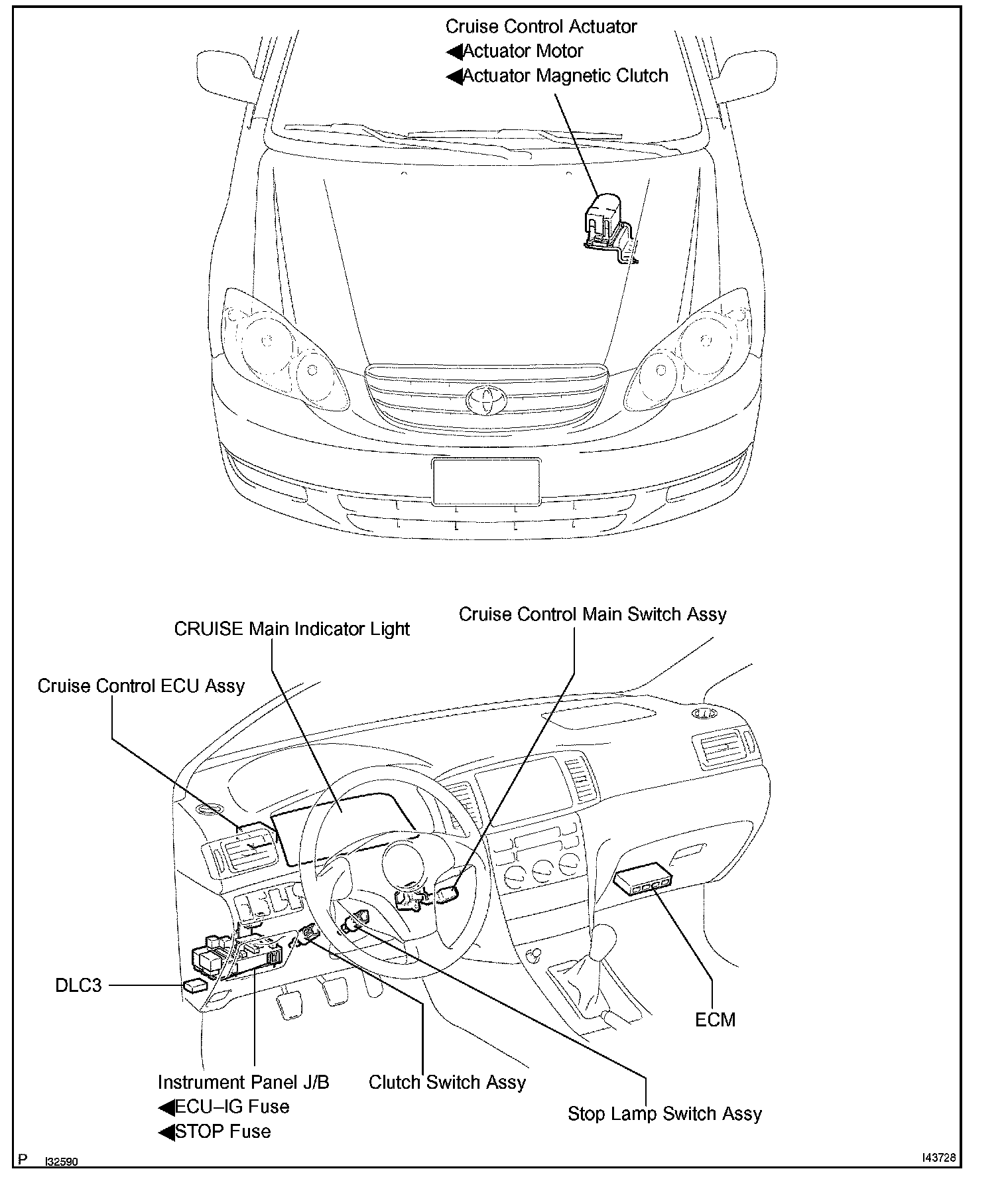 Cruise Control Actuator
◀Actuator Motor
◀Actuator Magnetic Clutch

CRUISE Main Indicator Light

Cruise Control Main Switch Assy

Cruise Control ECU Assy

DLC3

ECM

Instrument Panel J/B
◀ECU–IG Fuse
◀STOP Fuse

Clutch Switch Assy

Stop Lamp Switch Assy

P I32590

I43728