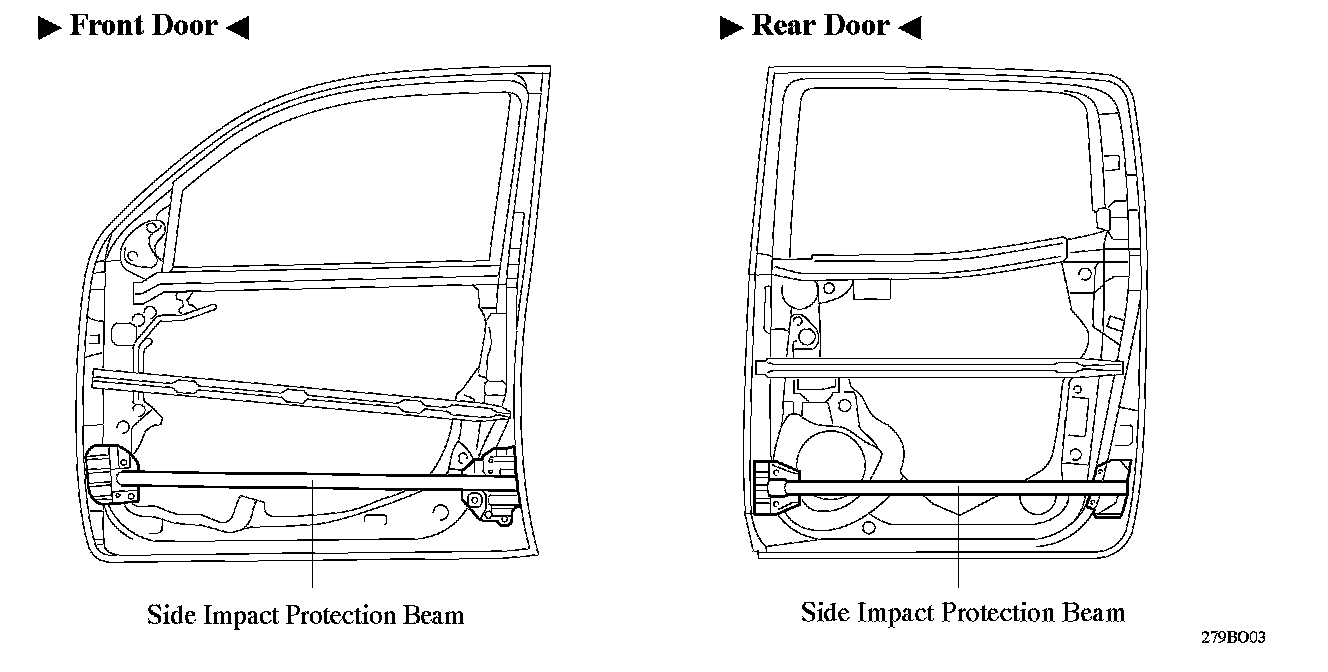 ▶ Front Door ◀

Side Impact Protection Beam

▶ Rear Door ◀

Side Impact Protection Beam

279BO03