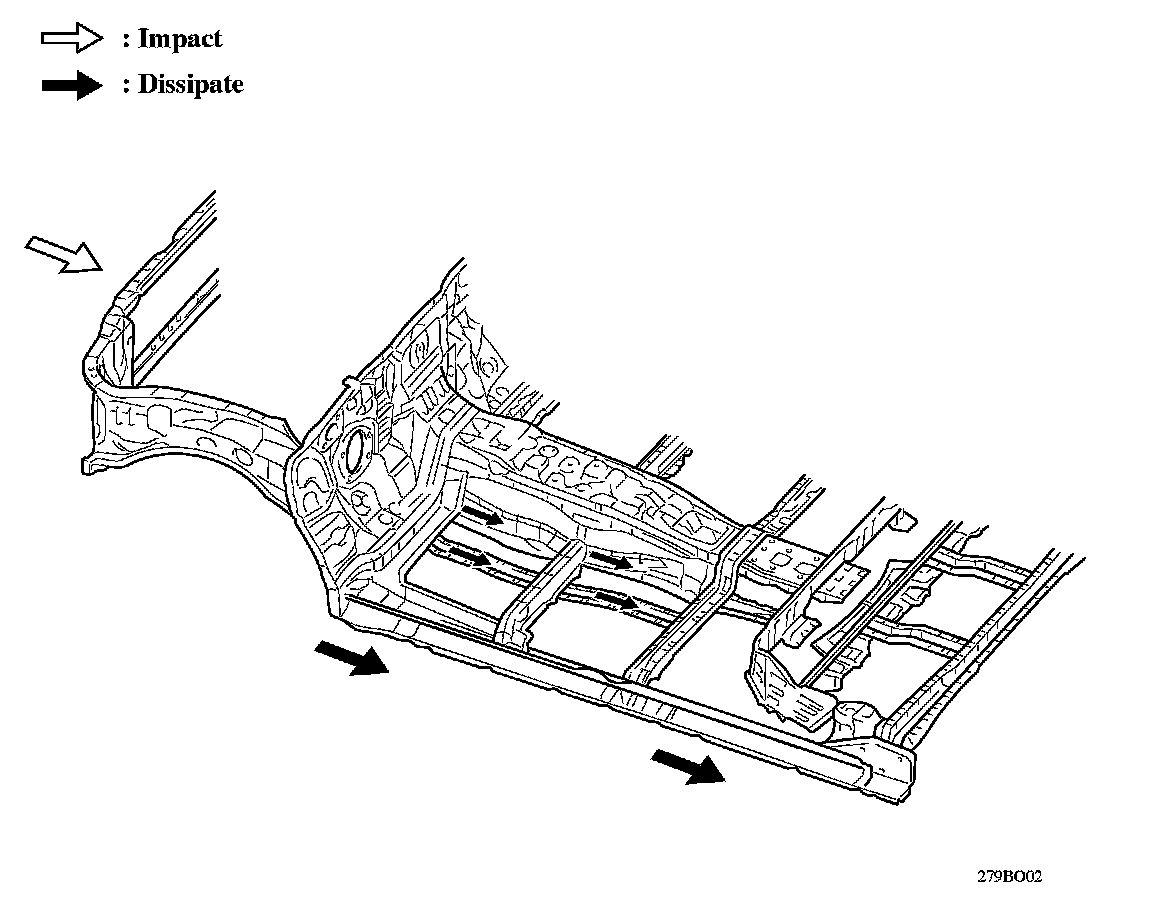 : Impact
: Dissipate

279BO02