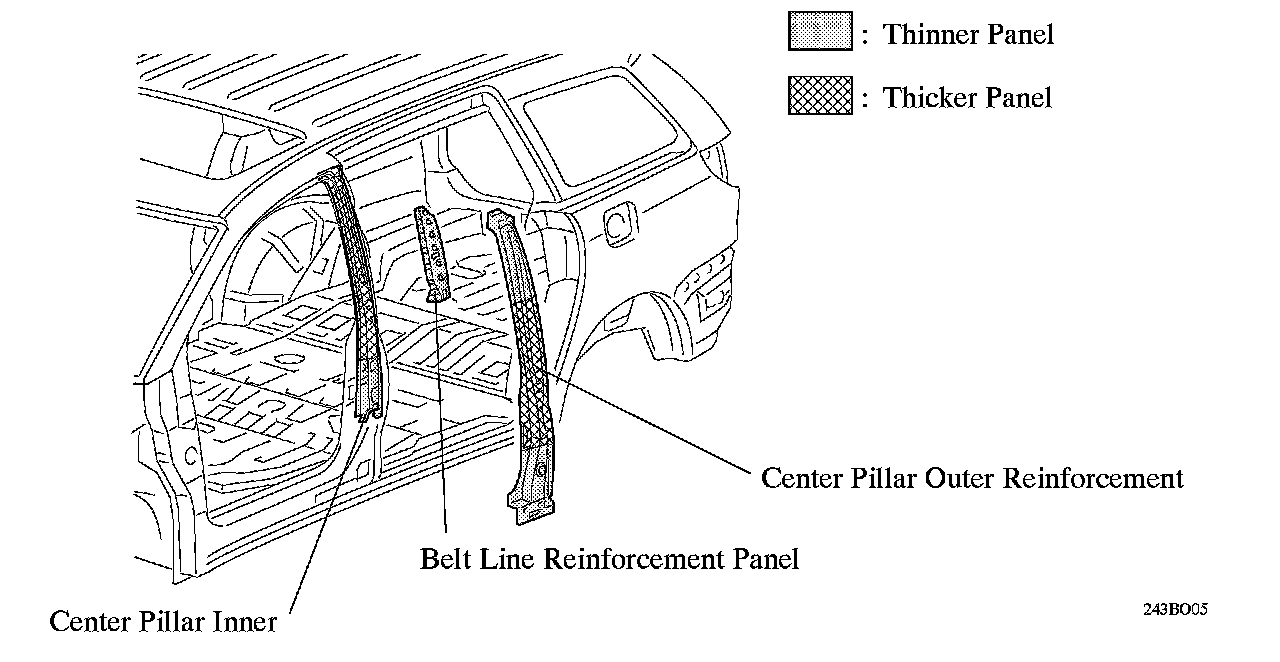 : Thinner Panel

: Thicker Panel

Center Pillar Outer Reinforcement

Belt Line Reinforcement Panel

Center Pillar Inner

243BO05