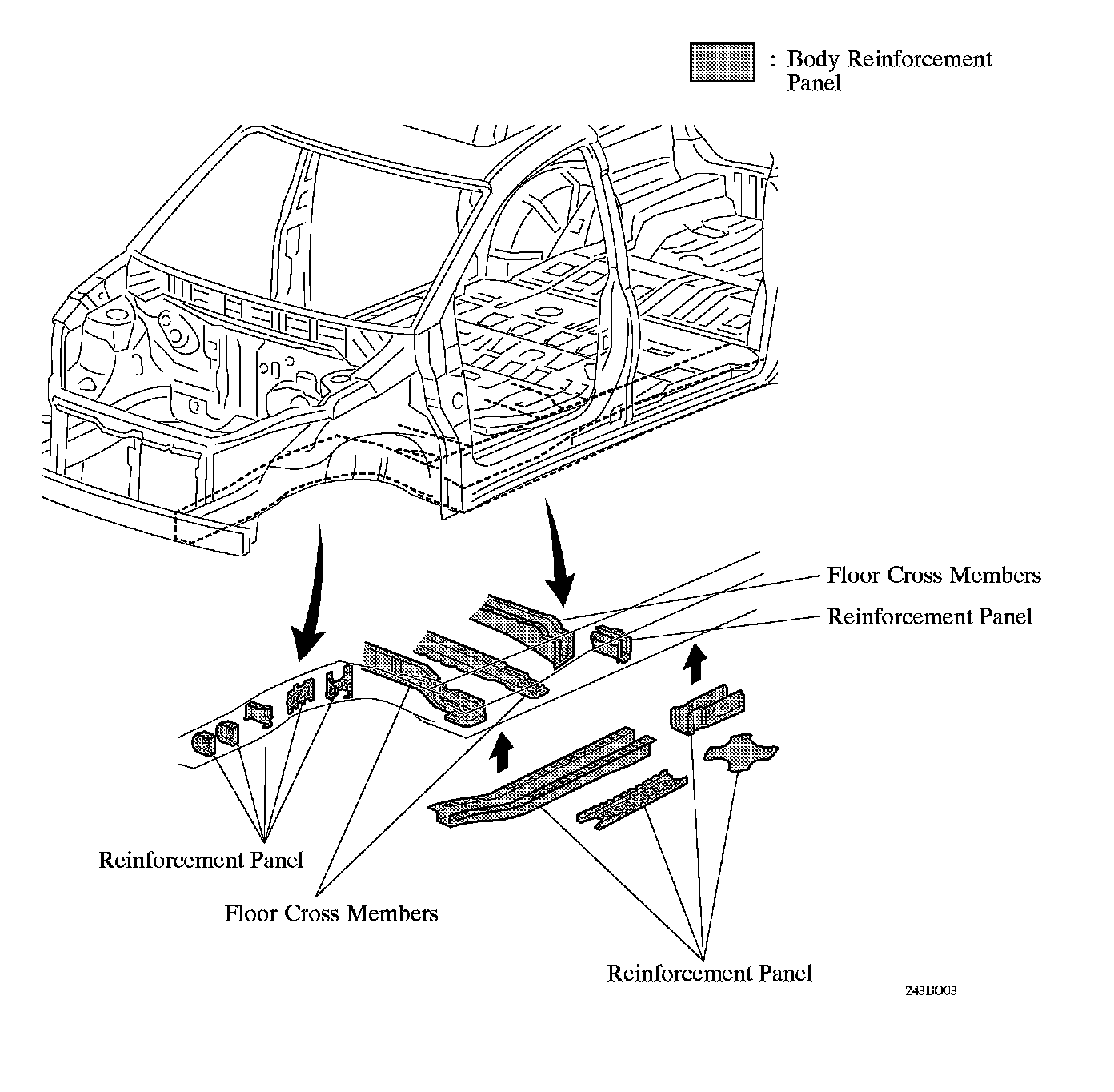 : Body Reinforcement Panel

Floor Cross Members

Reinforcement Panel

Reinforcement Panel

Floor Cross Members

Reinforcement Panel

243BO03