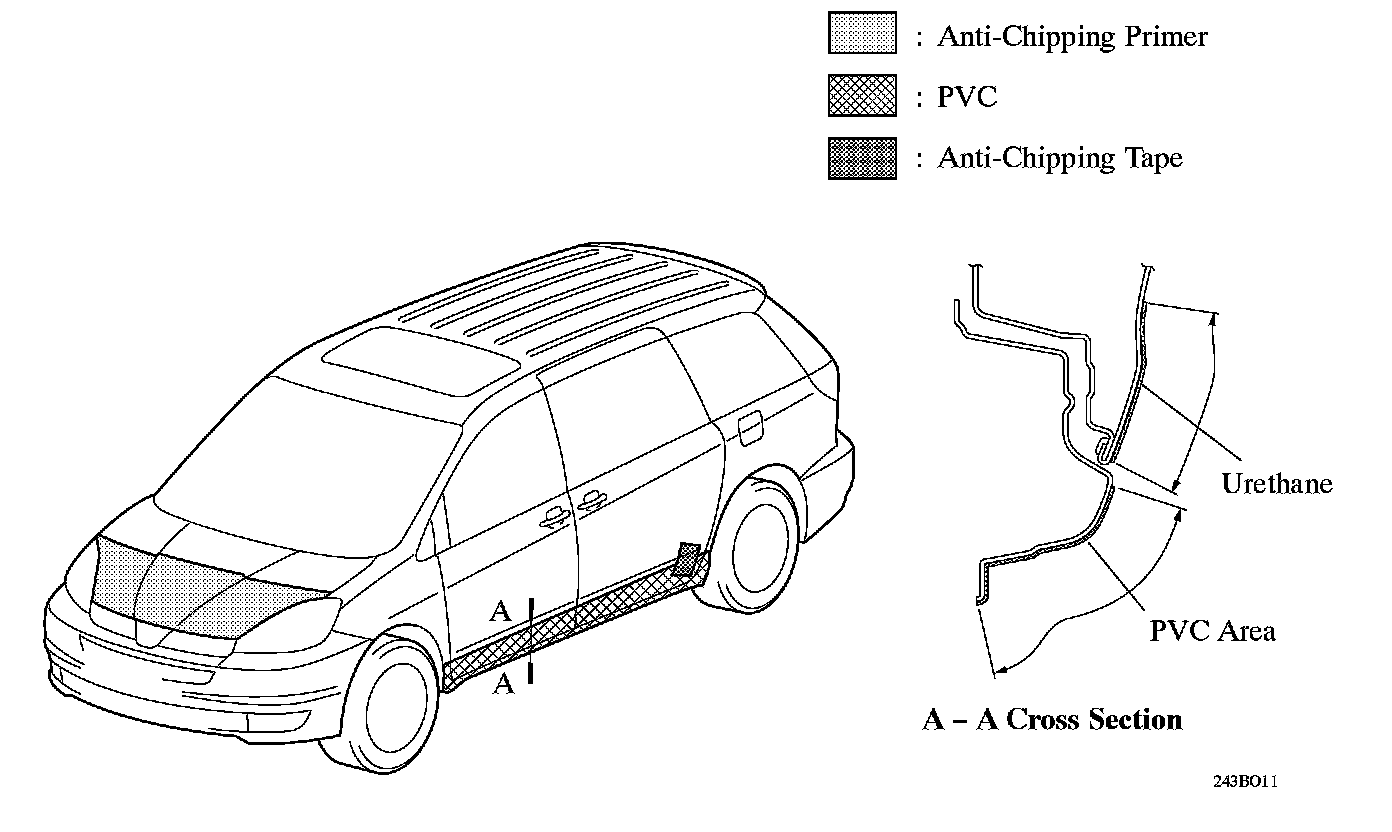 : Anti-Chipping Primer

: PVC

: Anti-Chipping Tape

A

A

Urethane

PVC Area

A – A Cross Section

243BO11