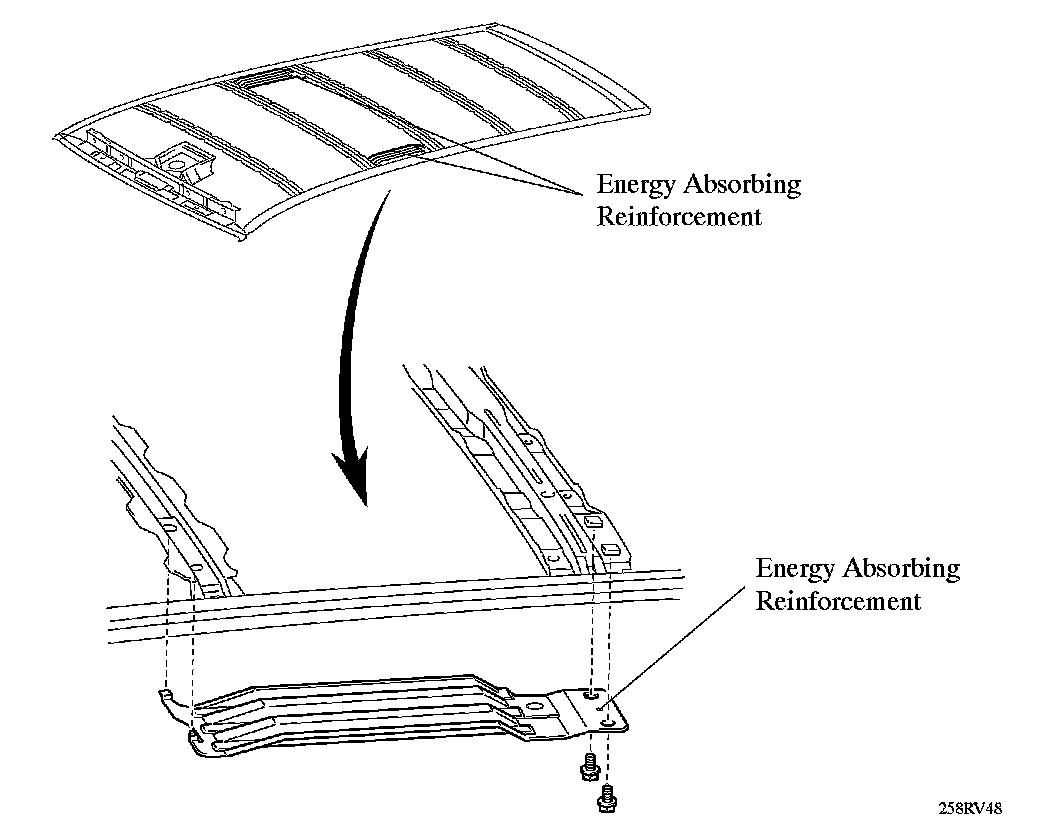 Energy Absorbing Reinforcement

Energy Absorbing Reinforcement

258RV48