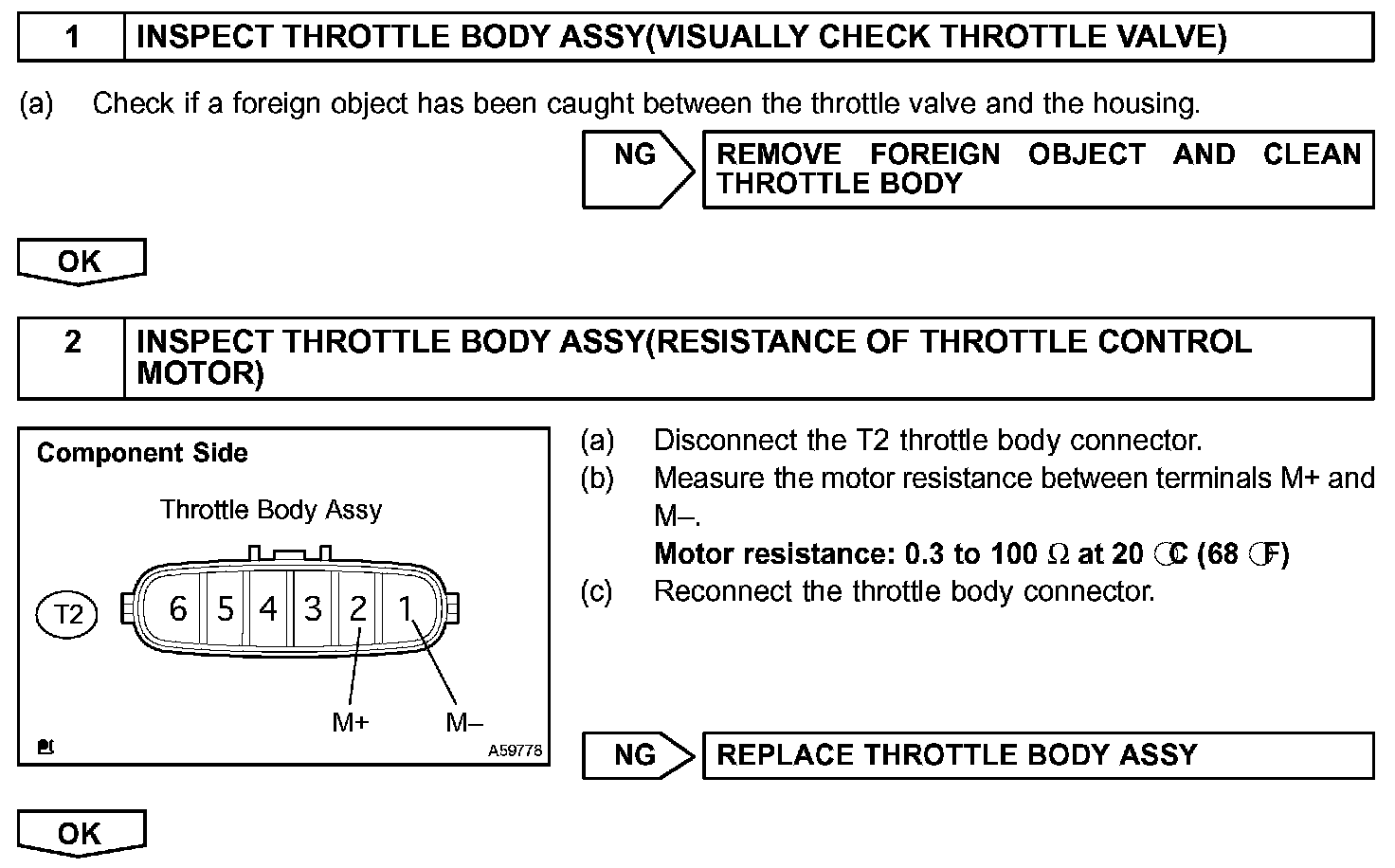 1 INSPECT THROTTLE BODY ASSY(VISUALLY CHECK THROTTLE VALVE)

(a) Check if a foreign object has been caught between the throttle valve and the housing.

NG

REMOVE FOREIGN OBJECT AND CLEAN THROTTLE BODY

OK

2 INSPECT THROTTLE BODY ASSY(RESISTANCE OF THROTTLE CONTROL MOTOR)

Component Side

Throttle Body Assy

T2

6 5 4 3 2 1

M+ M–

A59778

(a) Disconnect the T2 throttle body connector.

(b) Measure the motor resistance between terminals M+ and M–.

Motor resistance: 0.3 to 100 Ω at 20 °C (68 °F)

(c) Reconnect the throttle body connector.

NG

REPLACE THROTTLE BODY ASSY

OK