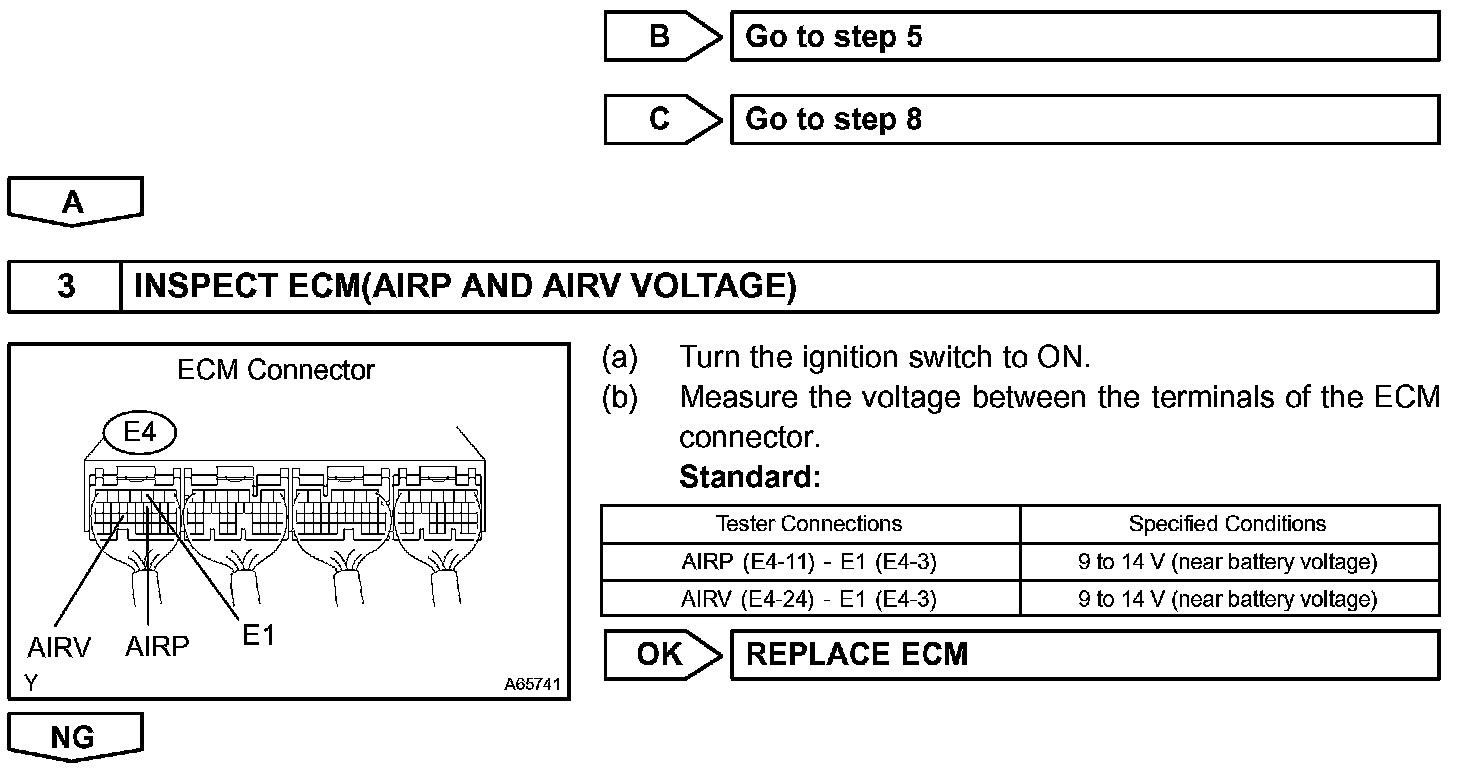 B Go to step 5

C Go to step 8

A

3 INSPECT ECM(AIRP AND AIRV VOLTAGE)

ECM Connector

E4

AIRV AIRP E1

Y A65741

(a) Turn the ignition switch to ON.

(b) Measure the voltage between the terminals of the ECM connector.

Standard:

| Tester Connections | Specified Conditions |
|---|---|
| AIRP (E4-11) - E1 (E4-3) | 9 to 14 V (near battery voltage) |
| AIRV (E4-24) - E1 (E4-3) | 9 to 14 V (near battery voltage) |

OK REPLACE ECM

NG