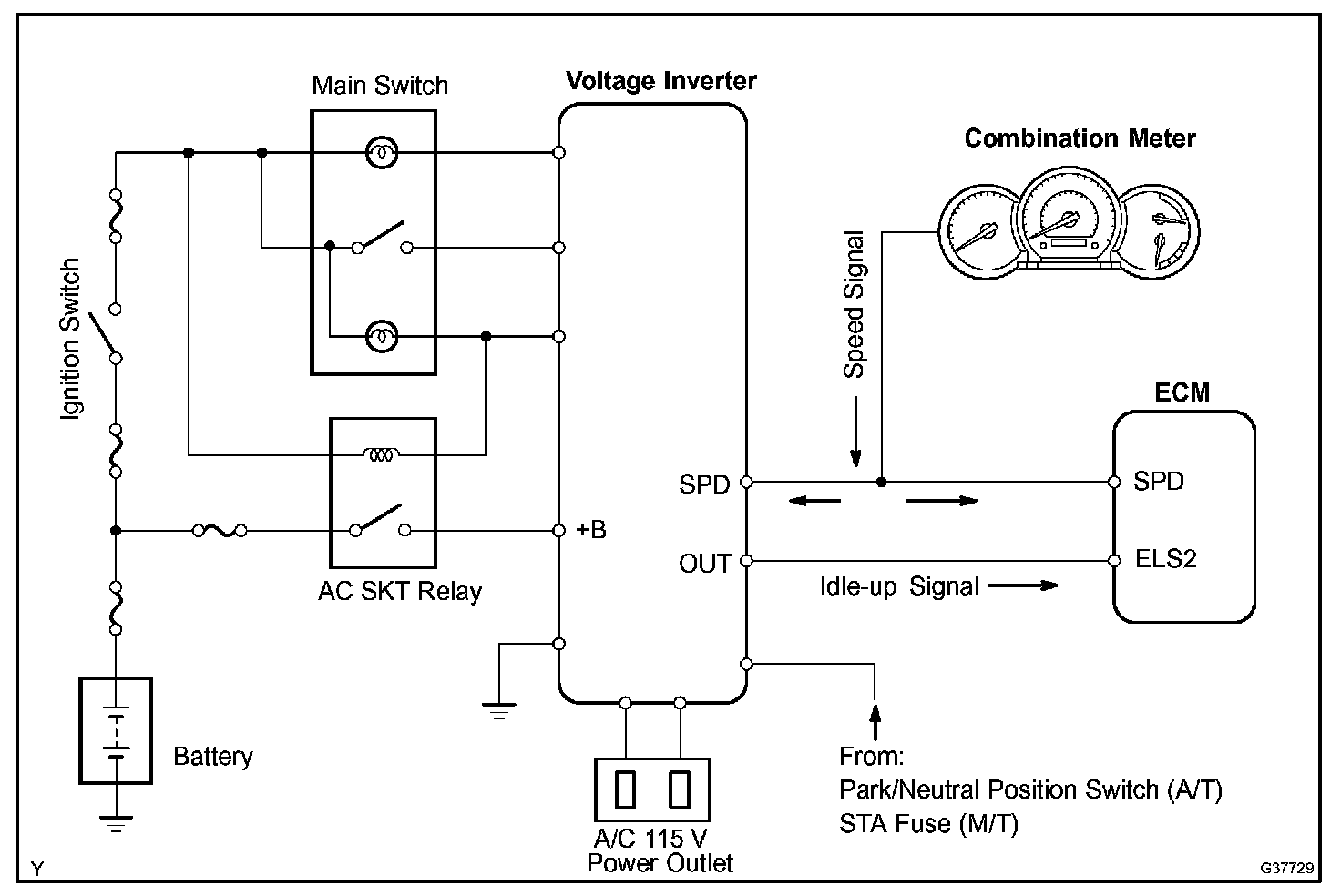 Main Switch

Voltage Inverter

Combination Meter

Ignition Switch

Speed Signal

ECM

SPD

SPD

+B

OUT

ELS2

Idle-up Signal

AC SKT Relay

Battery

A/C 115 V
Power Outlet

From:
Park/Neutral Position Switch (A/T)
STA Fuse (M/T)

Y

G37729