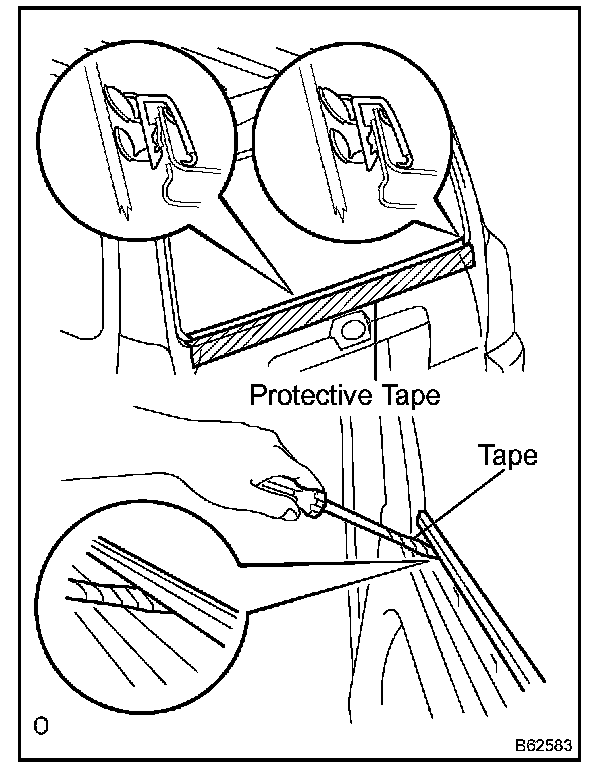 Protective Tape

Tape

O

B62583