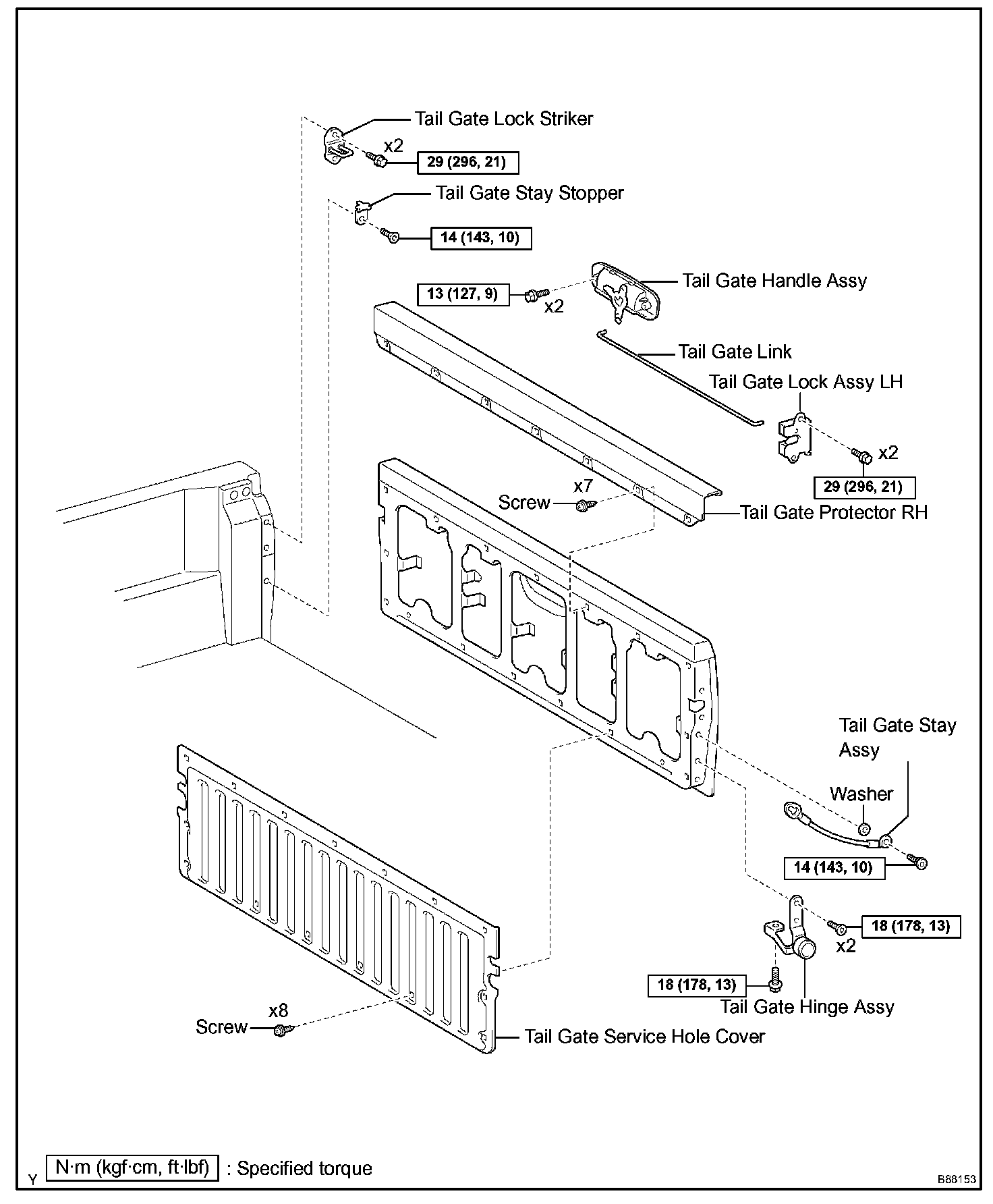 Tail Gate Lock Striker

x2

29 (296, 21)

Tail Gate Stay Stopper

14 (143, 10)

13 (127, 9)

x2

Tail Gate Handle Assy

Tail Gate Link

Tail Gate Lock Assy LH

x2

29 (296, 21)

x7

Screw

Tail Gate Protector RH

Tail Gate Stay Assy

Washer

14 (143, 10)

18 (178, 13)

x2

18 (178, 13)

Tail Gate Hinge Assy

x8

Screw

Tail Gate Service Hole Cover

Y

N·m (kgf·cm, ft·lbf) : Specified torque

B88153