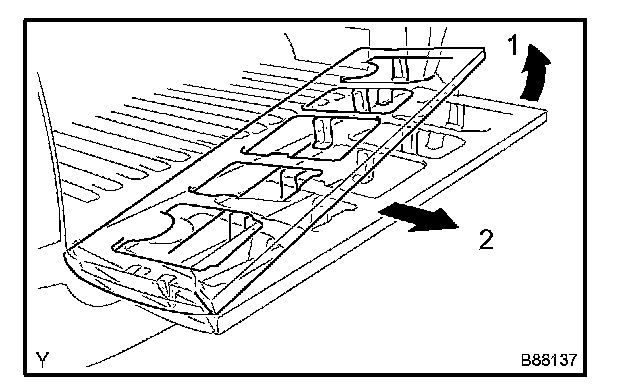 1
2
Y
B88137