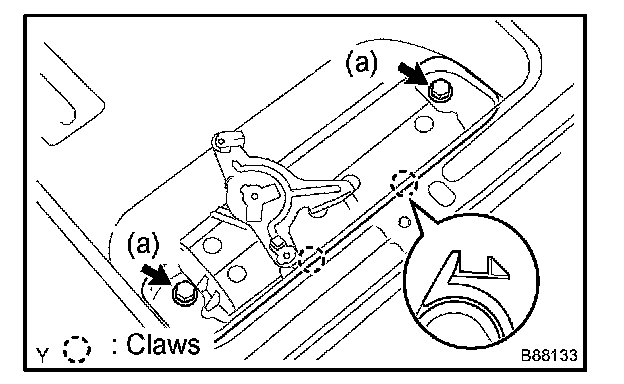 (a)

(a)

Y : Claws

B88133