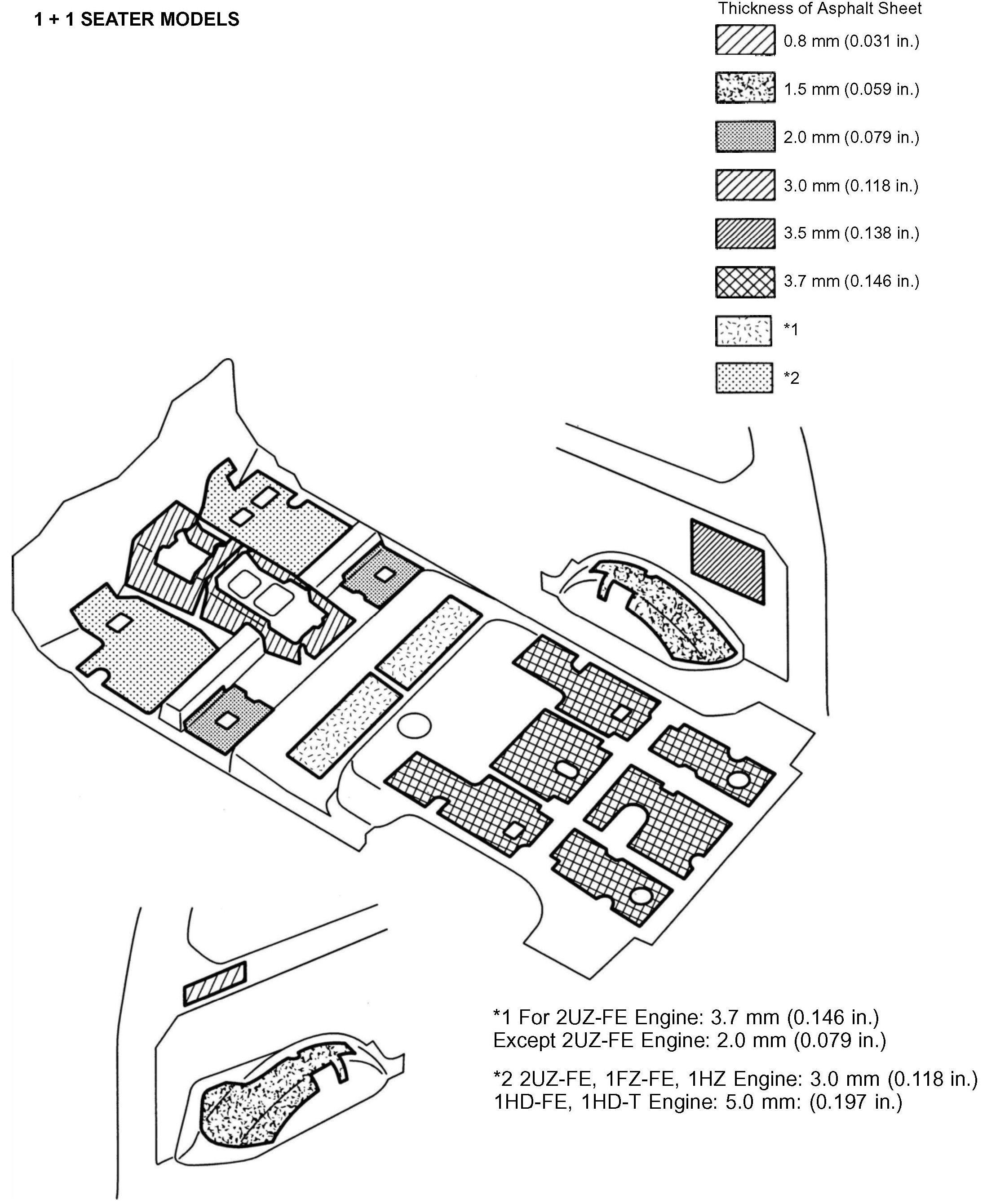 1 + 1 SEATER MODELS

Thickness of Asphalt Sheet

0.8 mm (0.031 in.)

1.5 mm (0.059 in.)

2.0 mm (0.079 in.)

3.0 mm (0.118 in.)

3.5 mm (0.138 in.)

3.7 mm (0.146 in.)

*1

*2

*1 For 2UZ-FE Engine: 3.7 mm (0.146 in.)
Except 2UZ-FE Engine: 2.0 mm (0.079 in.)

*2 2UZ-FE, 1FZ-FE, 1HZ Engine: 3.0 mm (0.118 in.)
1HD-FE, 1HD-T Engine: 5.0 mm: (0.197 in.)