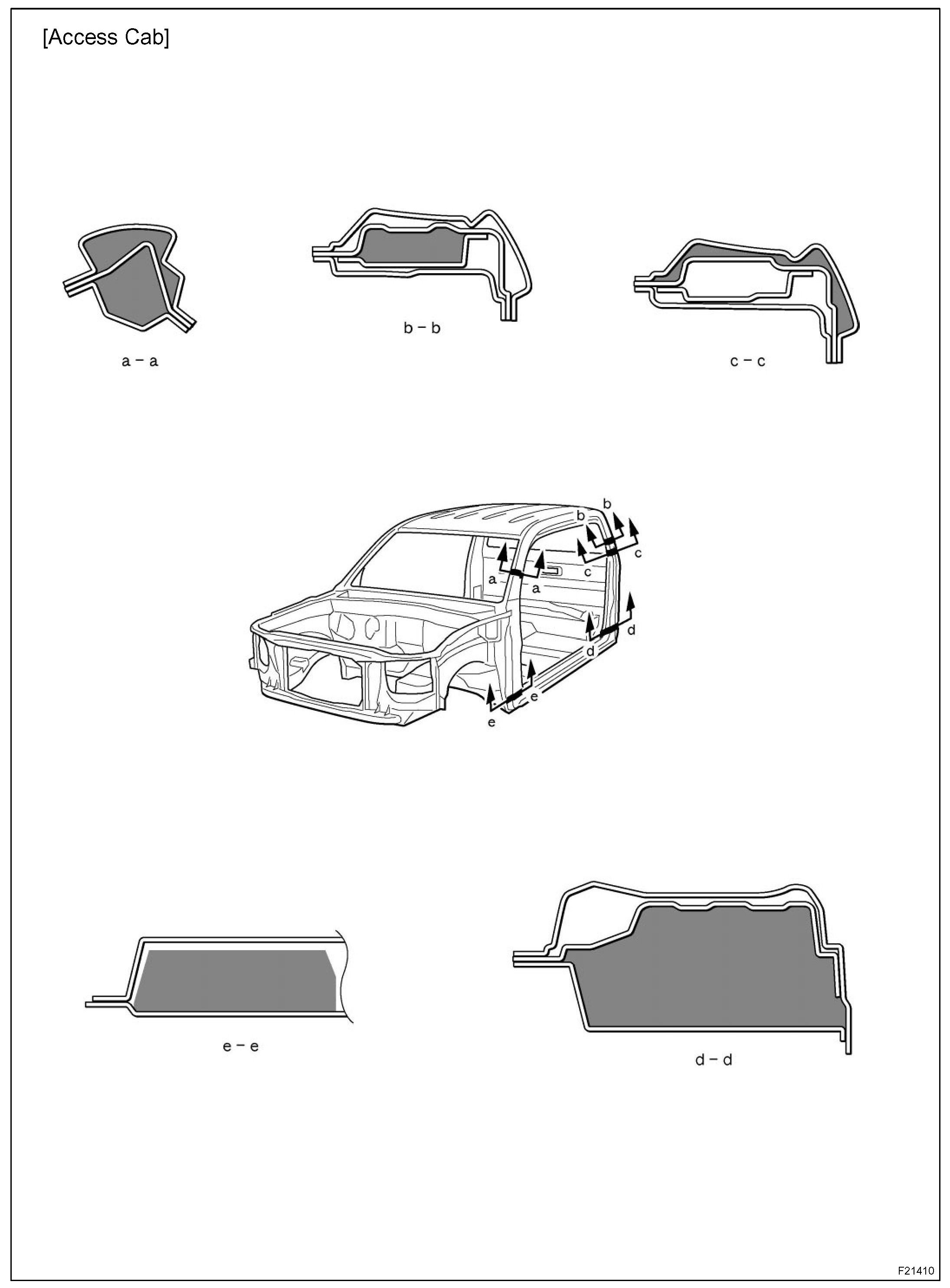 [Access Cab]

a – a

b – b

c – c

b
b
c
c
a
a
d
d
e
e

e – e

d – d

F21410