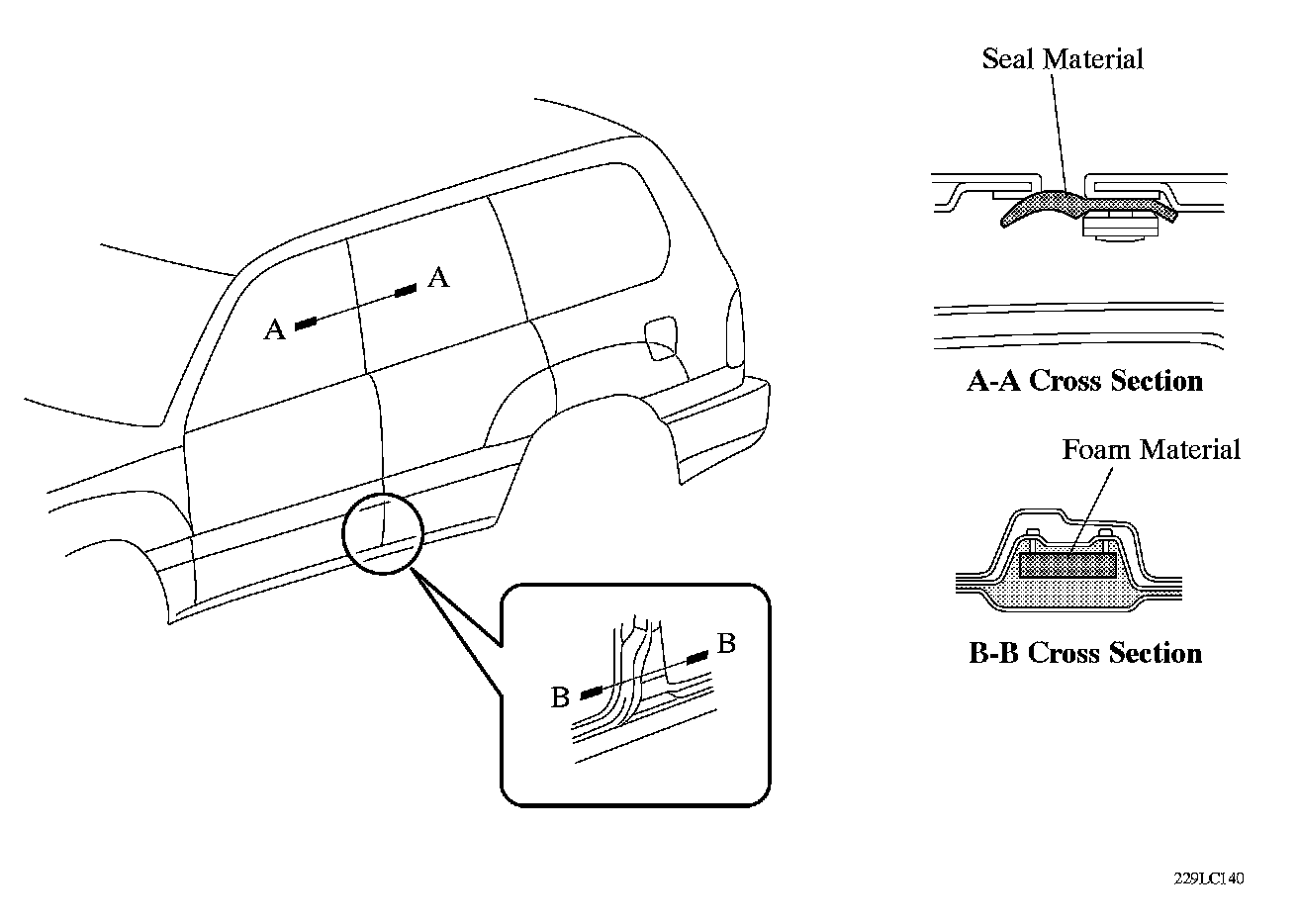 A
A
B
B
Seal Material
A-A Cross Section
Foam Material
B-B Cross Section
229LC140