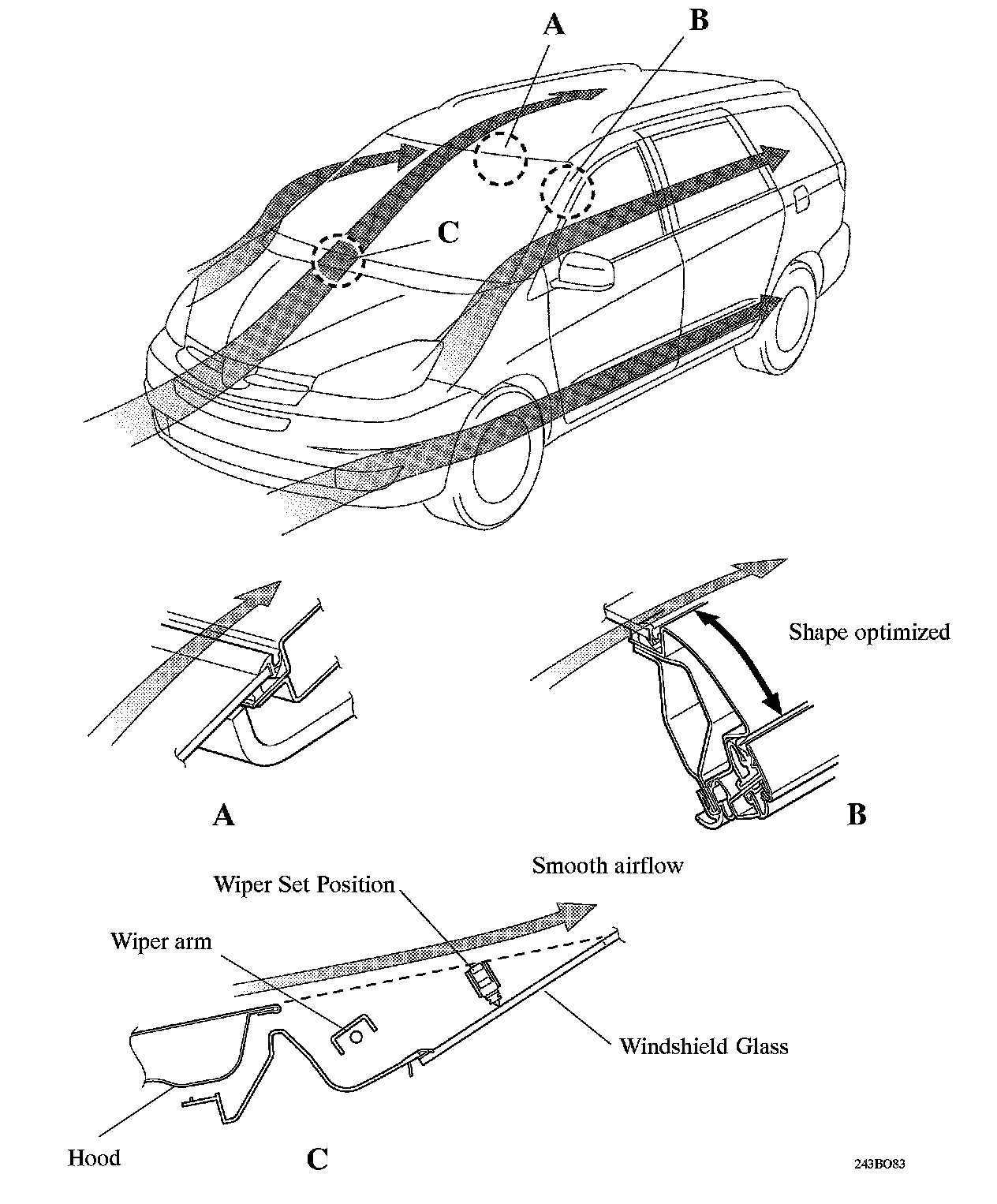 A
B
C

Shape optimized

A
B

Smooth airflow
Wiper Set Position
Wiper arm
Windshield Glass
Hood
C
243BO83