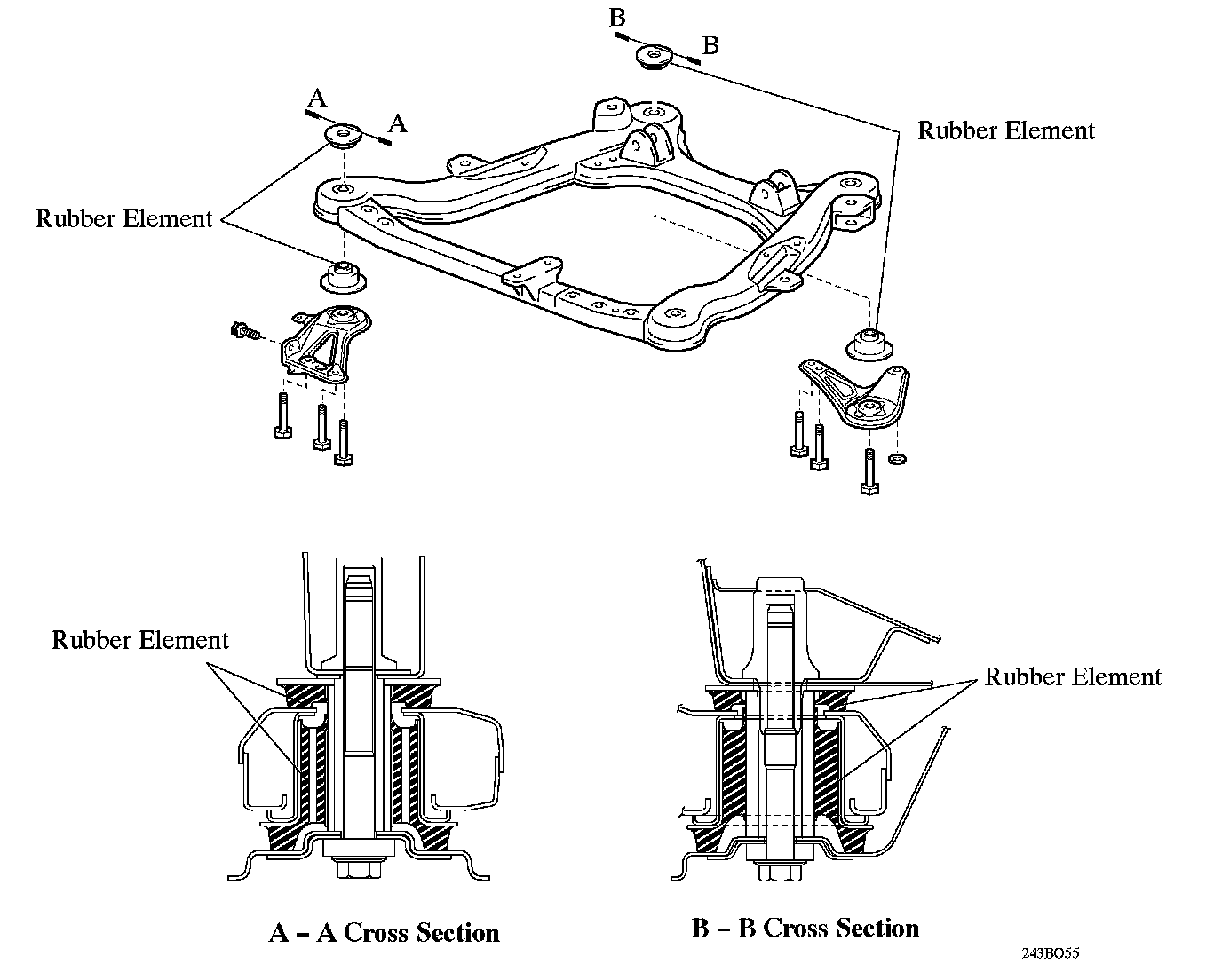 B
B
A
A
Rubber Element
Rubber Element

Rubber Element
Rubber Element

A – A Cross Section
B – B Cross Section

243BO55