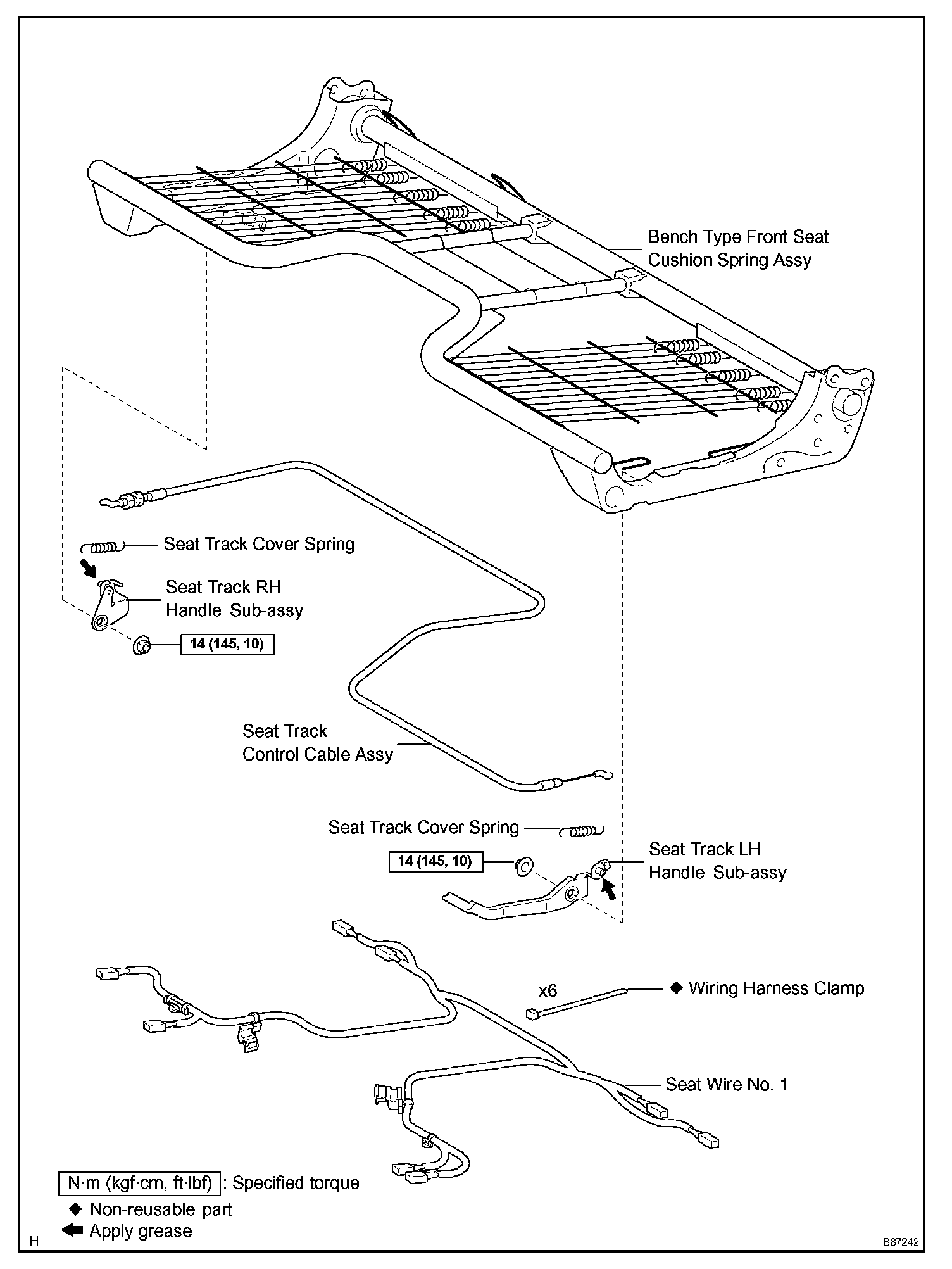 Bench Type Front Seat Cushion Spring Assy

Seat Track Cover Spring

Seat Track RH Handle Sub-assy

14 (145, 10)

Seat Track Control Cable Assy

Seat Track Cover Spring

14 (145, 10)

Seat Track LH Handle Sub-assy

x6

◆ Wiring Harness Clamp

Seat Wire No. 1

N·m (kgf·cm, ft·lbf) : Specified torque

◆ Non-reusable part

Apply grease

H

B87242