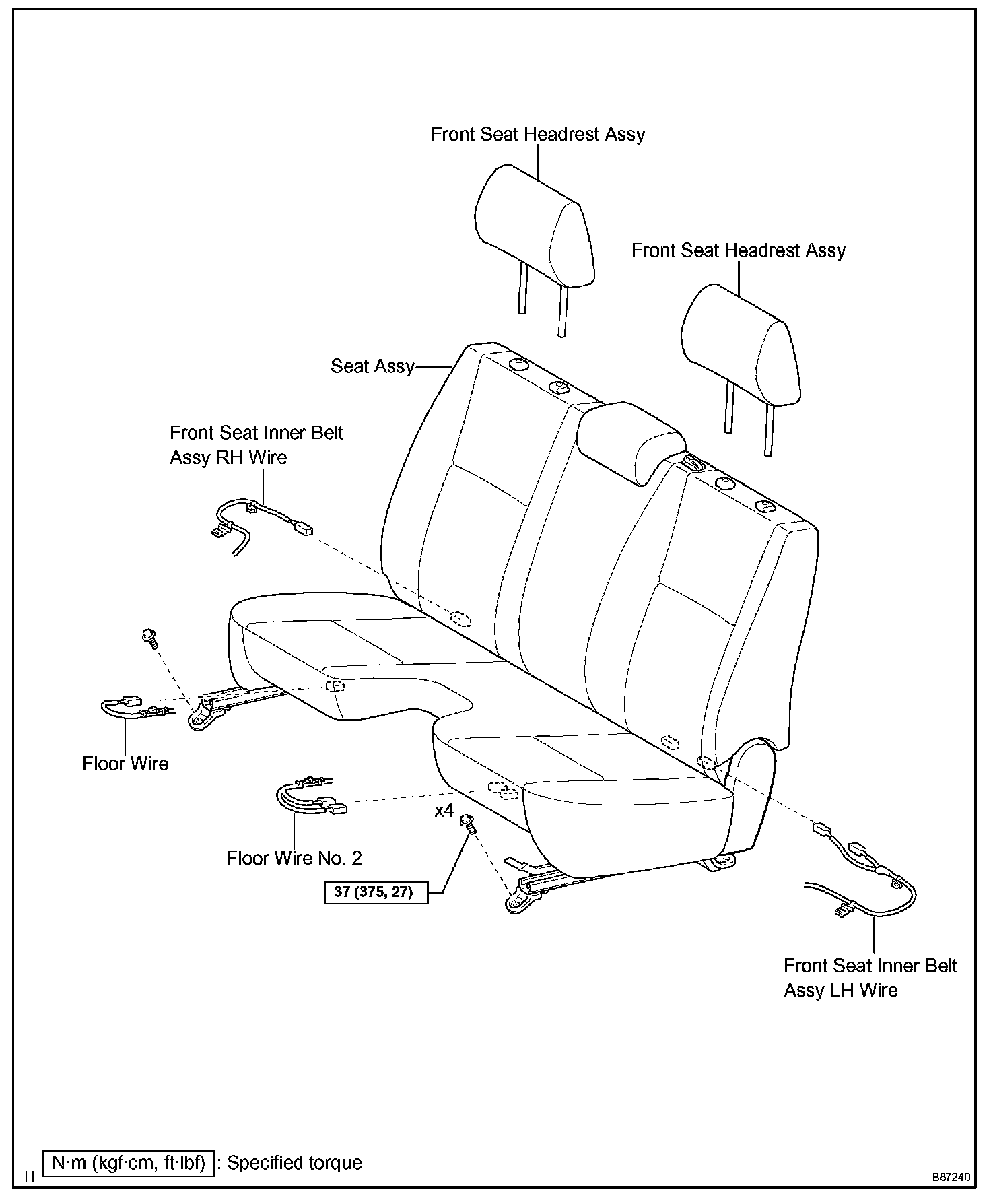 Front Seat Headrest Assy

Front Seat Headrest Assy

Seat Assy

Front Seat Inner Belt Assy RH Wire

Floor Wire

Floor Wire No. 2

x4

37 (375, 27)

Front Seat Inner Belt Assy LH Wire

H N·m (kgf·cm, ft·lbf) : Specified torque

B87240