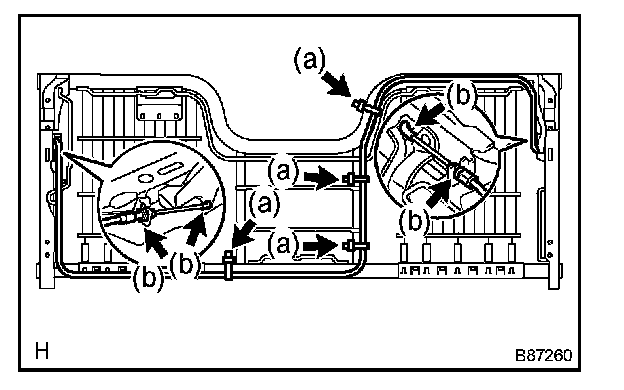 (a)
(b)
(a)
(a)
(b)
(a)
(b)
(b)
H
B87260