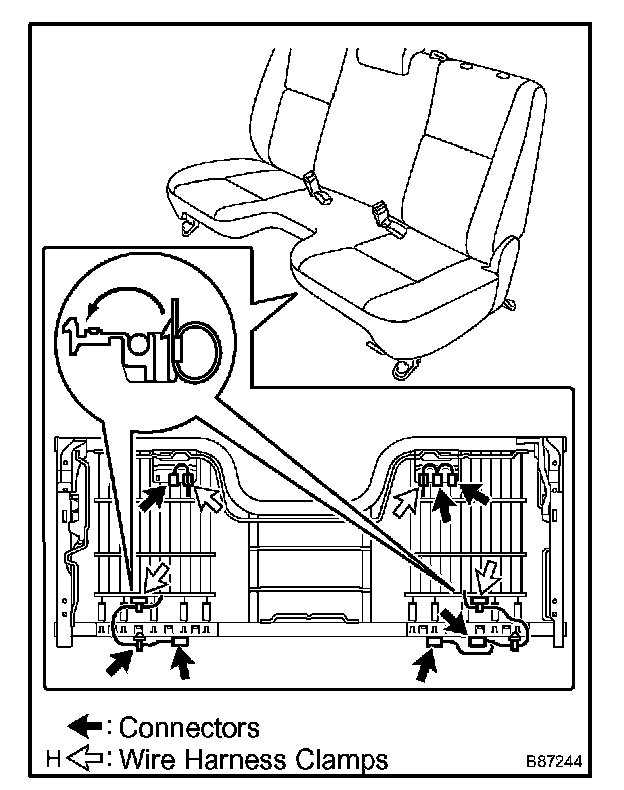 : Connectors
H : Wire Harness Clamps
B87244