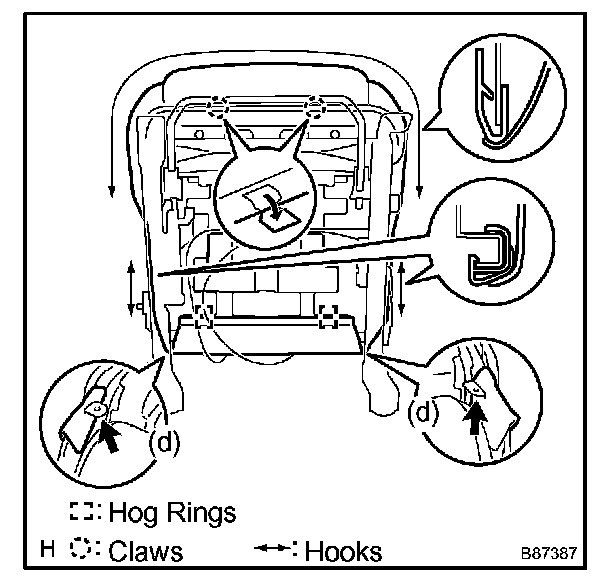 (d)

(d)

: Hog Rings

H : Claws : Hooks

B87387