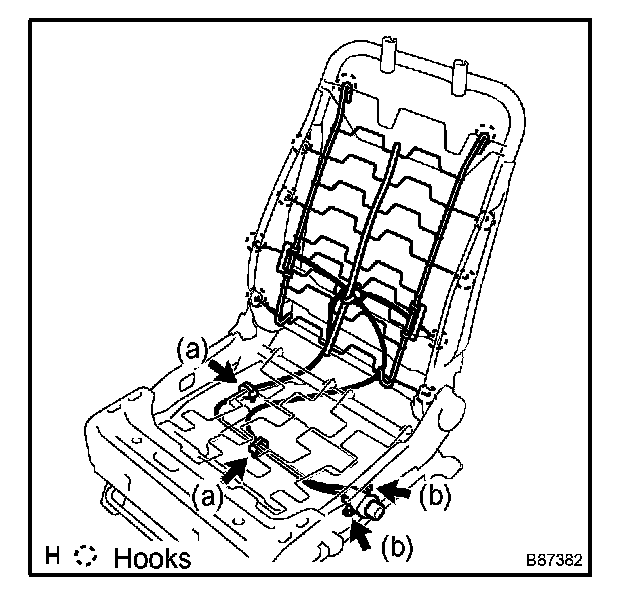 (a)
(a)
(b)
(b)
H Hooks
B87382