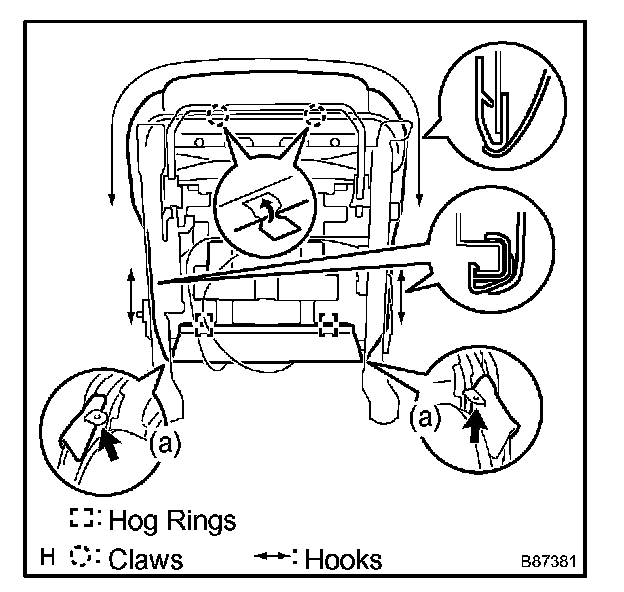 (a)

(a)

: Hog Rings

H : Claws : Hooks

B87381