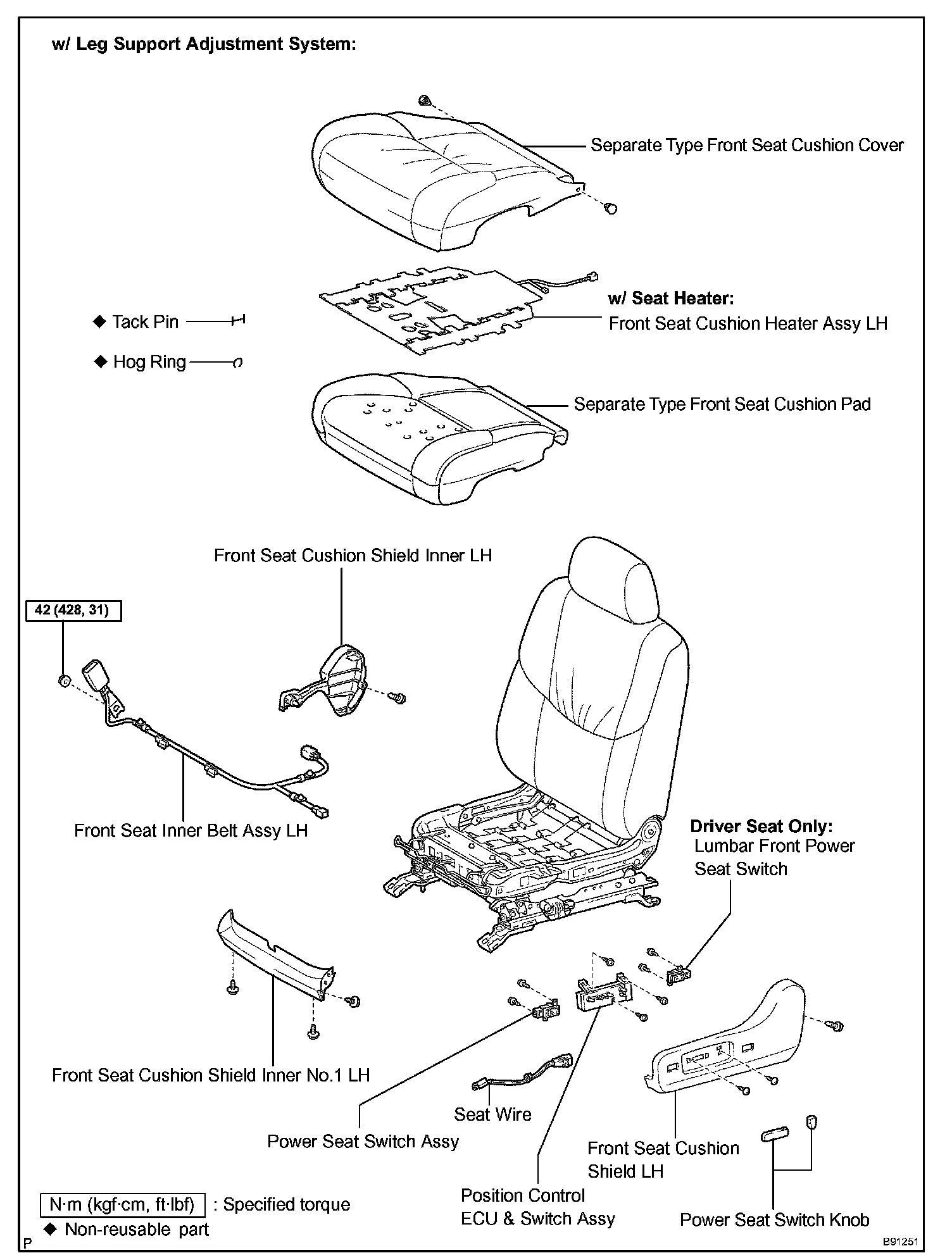 w/ Leg Support Adjustment System:

Separate Type Front Seat Cushion Cover

w/ Seat Heater:
Front Seat Cushion Heater Assy LH

◆ Tack Pin

◆ Hog Ring

Separate Type Front Seat Cushion Pad

Front Seat Cushion Shield Inner LH

42 (428, 31)

Front Seat Inner Belt Assy LH

Driver Seat Only:
Lumbar Front Power Seat Switch

Front Seat Cushion Shield Inner No.1 LH

Seat Wire

Power Seat Switch Assy

Front Seat Cushion Shield LH

Position Control ECU & Switch Assy

Power Seat Switch Knob

N·m (kgf·cm, ft·lbf) : Specified torque
◆ Non-reusable part

P

B91251