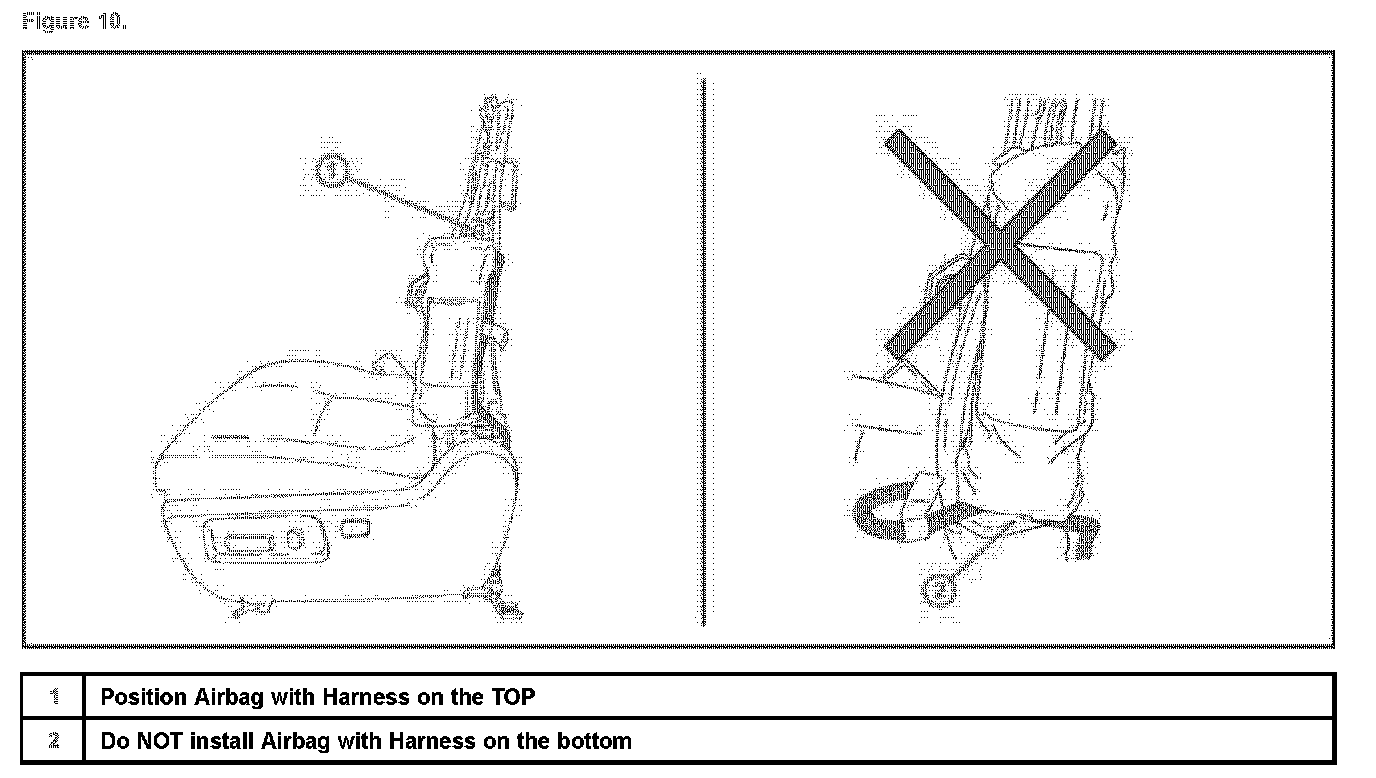 Figure 10.

1

2

| 1 | Position Airbag with Harness on the TOP |
|---|---|
| 2 | Do NOT install Airbag with Harness on the bottom |