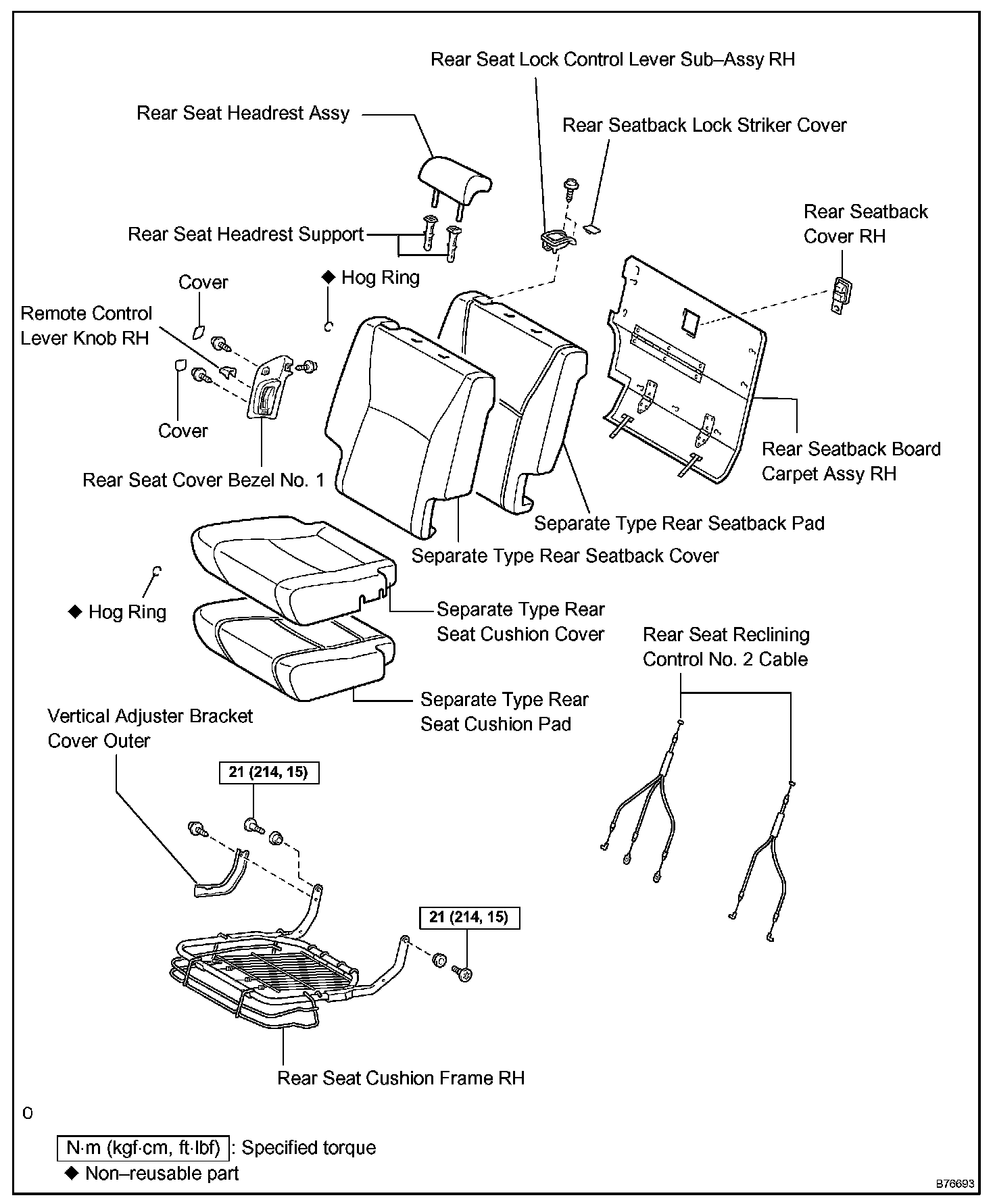 Rear Seat Lock Control Lever Sub–Assy RH

Rear Seat Headrest Assy

Rear Seatback Lock Striker Cover

Rear Seat Headrest Support

Rear Seatback Cover RH

◆ Hog Ring

Cover

Remote Control Lever Knob RH

Cover

Rear Seat Cover Bezel No. 1

Rear Seatback Board Carpet Assy RH

Separate Type Rear Seatback Pad

Separate Type Rear Seatback Cover

◆ Hog Ring

Separate Type Rear Seat Cushion Cover

Rear Seat Reclining Control No. 2 Cable

Separate Type Rear Seat Cushion Pad

Vertical Adjuster Bracket Cover Outer

21 (214, 15)

21 (214, 15)

Rear Seat Cushion Frame RH

O

N·m (kgf·cm, ft·lbf) : Specified torque

◆ Non–reusable part

B76693