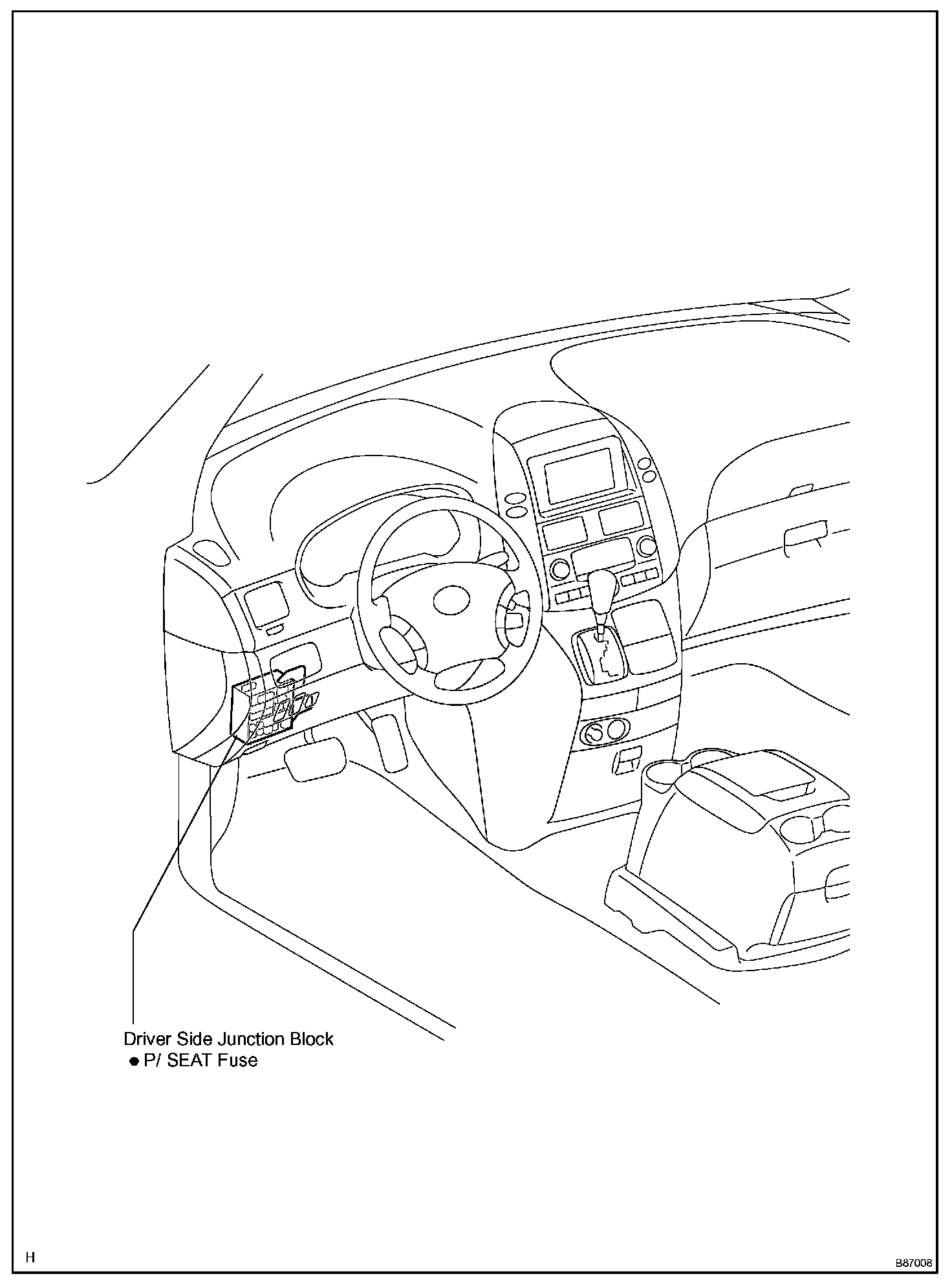 Driver Side Junction Block
● P/ SEAT Fuse

H

B87008