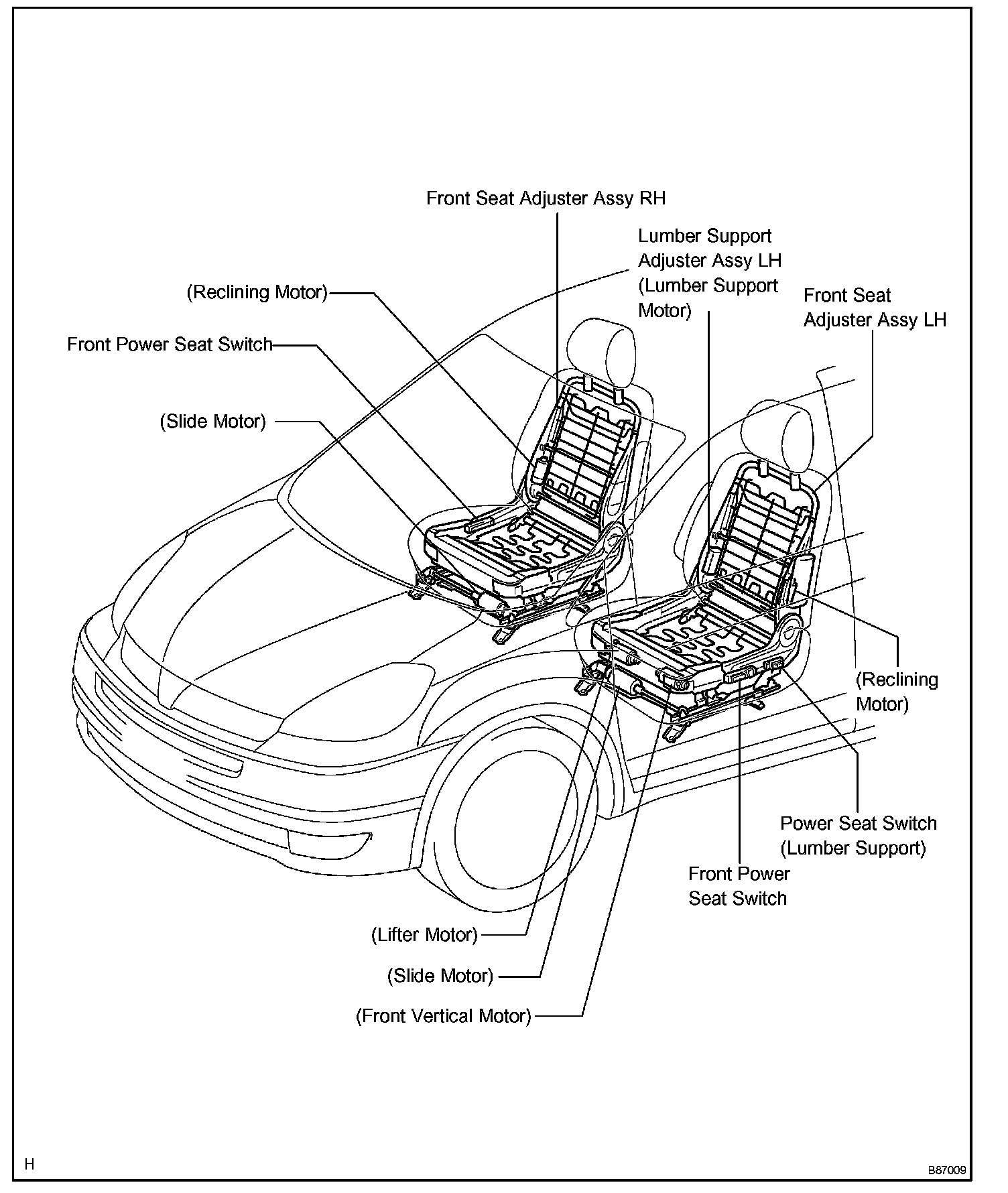 Front Seat Adjuster Assy RH

Lumber Support Adjuster Assy LH (Lumber Support Motor)

(Reclining Motor)

Front Seat Adjuster Assy LH

Front Power Seat Switch

(Slide Motor)

(Reclining Motor)

Power Seat Switch (Lumber Support)

Front Power Seat Switch

(Lifter Motor)

(Slide Motor)

(Front Vertical Motor)

H

B87009