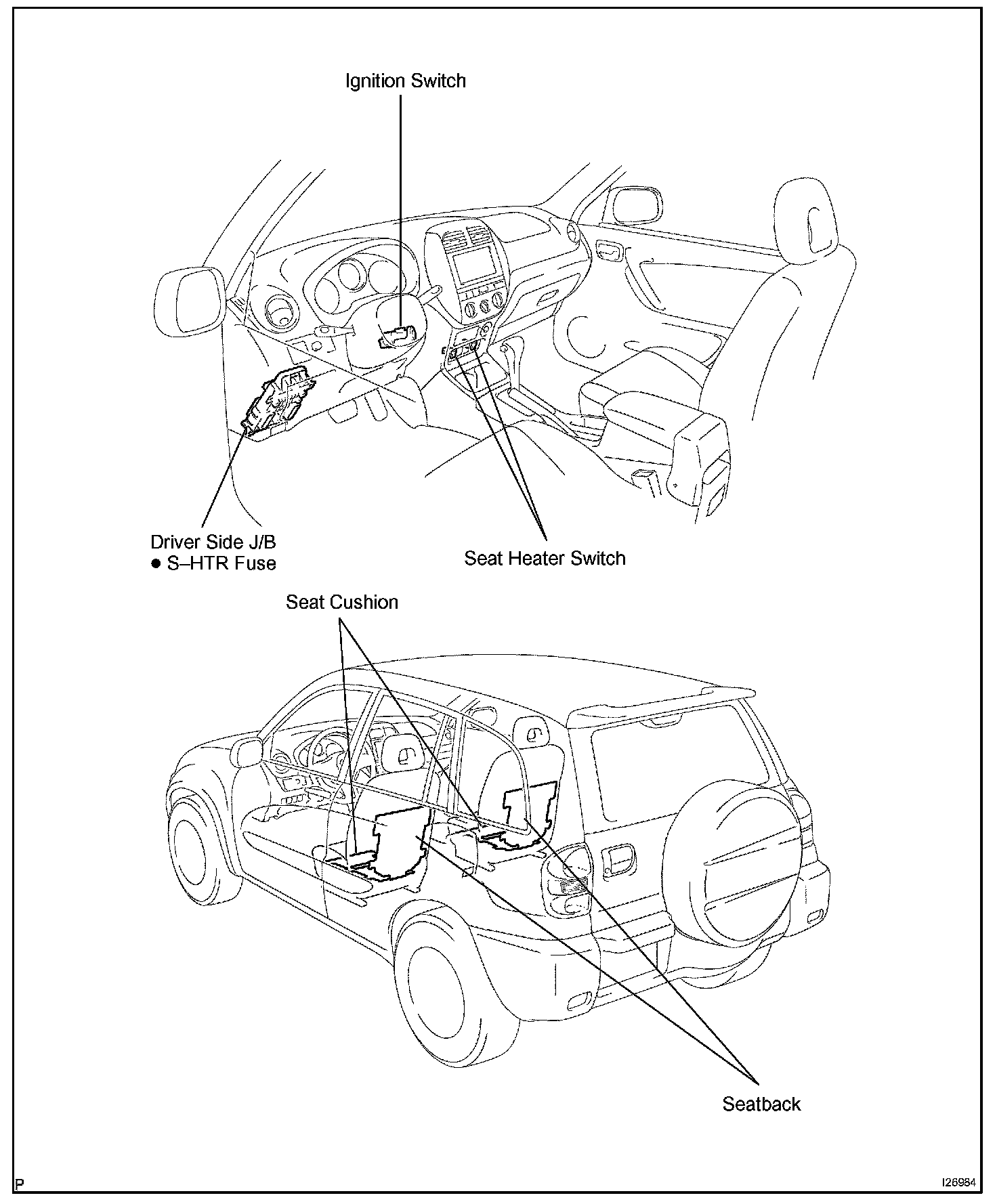 Ignition Switch

Driver Side J/B
● S–HTR Fuse

Seat Heater Switch

Seat Cushion

Seatback

P

I26984