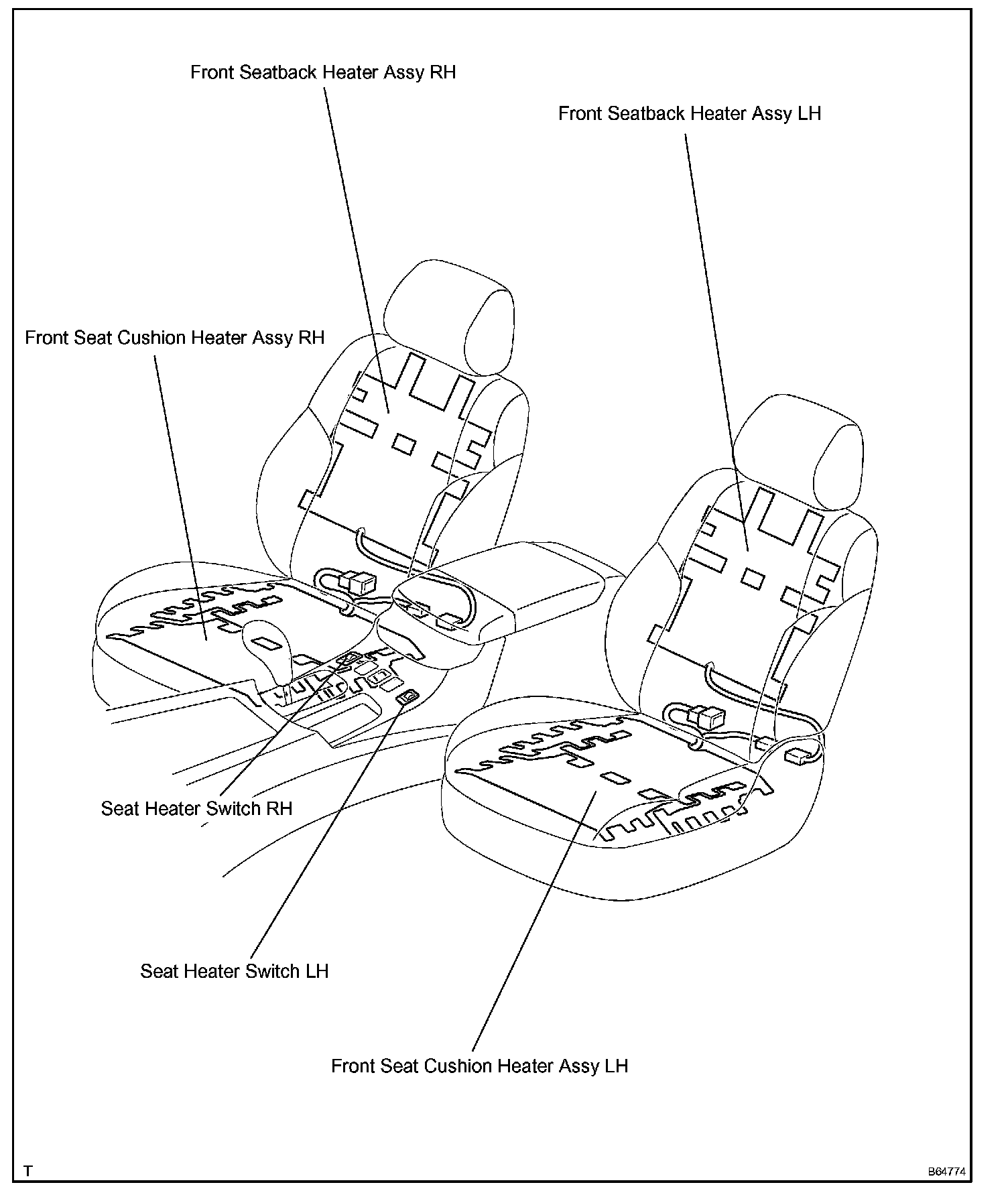 Front Seatback Heater Assy RH

Front Seatback Heater Assy LH

Front Seat Cushion Heater Assy RH

Seat Heater Switch RH

Seat Heater Switch LH

Front Seat Cushion Heater Assy LH

T

B64774