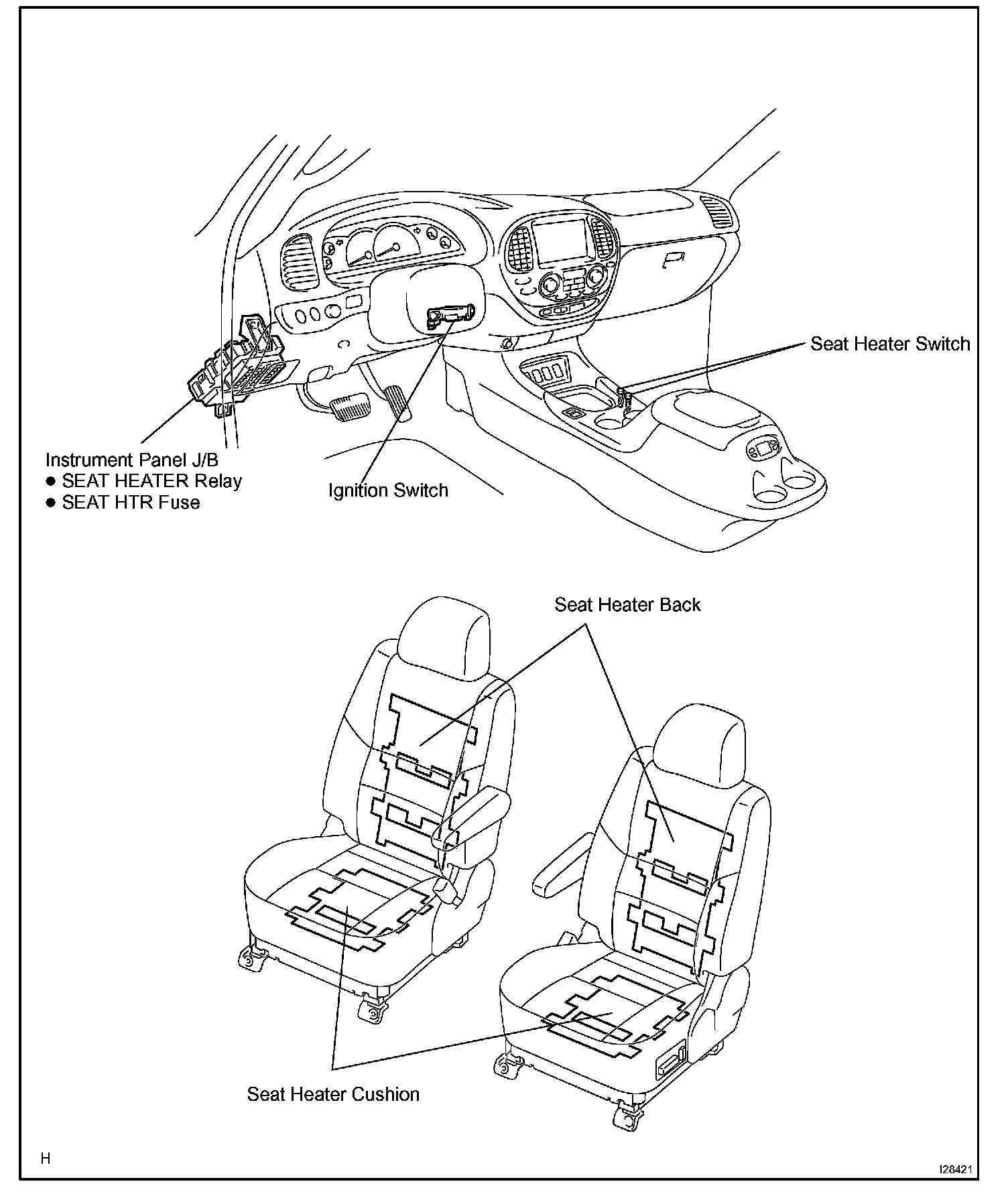 Seat Heater Switch

Instrument Panel J/B
● SEAT HEATER Relay
● SEAT HTR Fuse

Ignition Switch

Seat Heater Back

Seat Heater Cushion

H

I28421