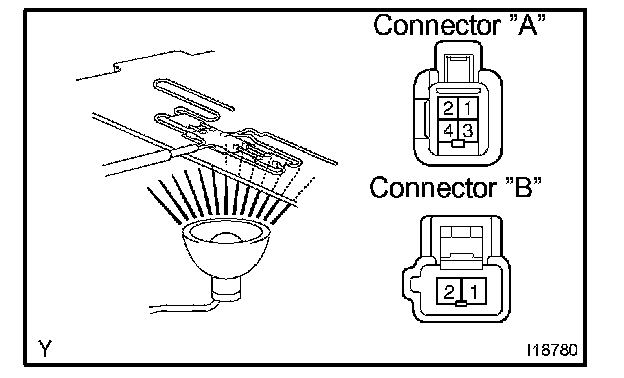 Connector "A"

2 1
4 3

Connector "B"

2 1

Y

I18780