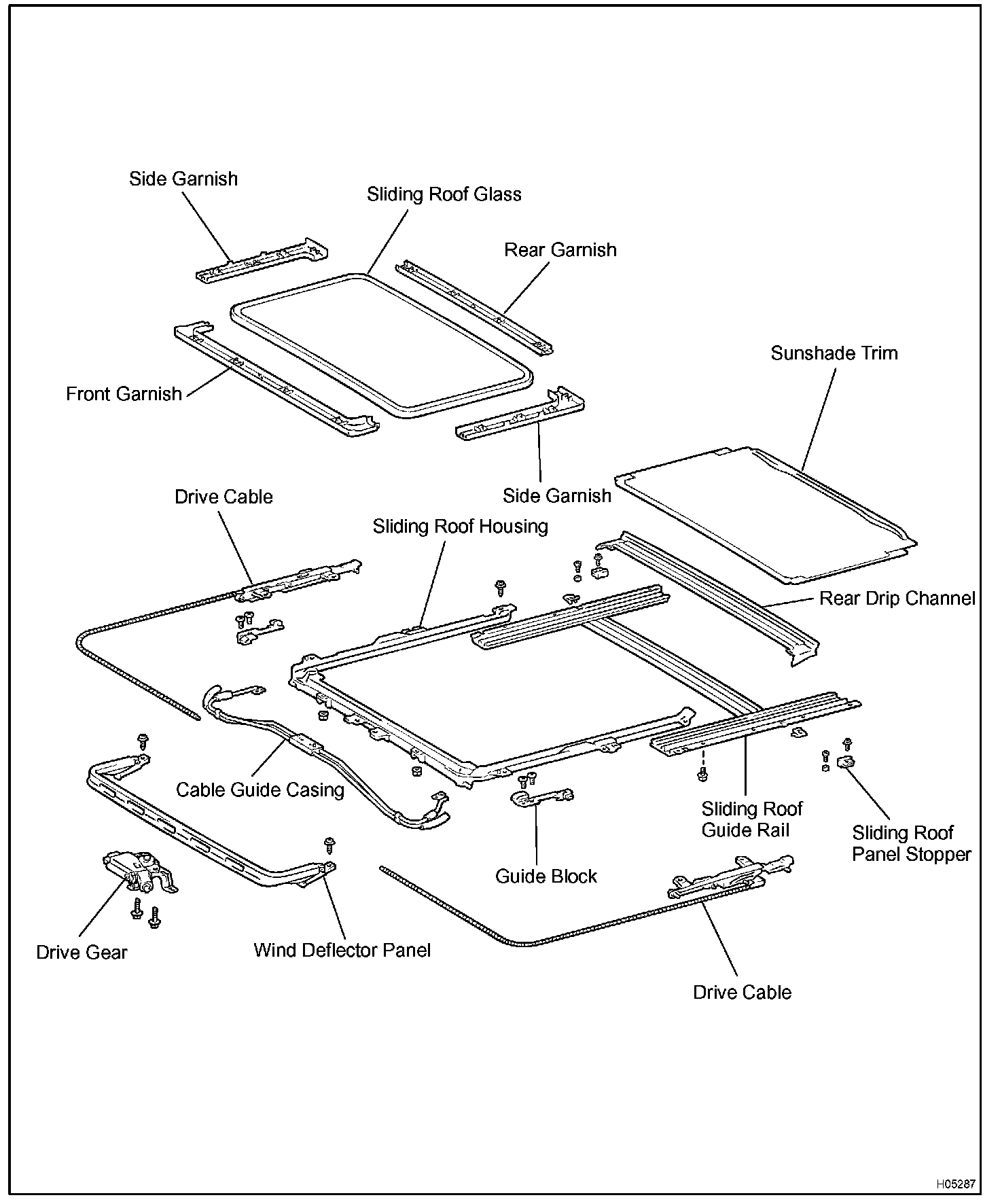 Side Garnish

Sliding Roof Glass

Rear Garnish

Sunshade Trim

Front Garnish

Side Garnish

Drive Cable

Sliding Roof Housing

Rear Drip Channel

Cable Guide Casing

Sliding Roof Guide Rail

Sliding Roof Panel Stopper

Guide Block

Drive Gear

Wind Deflector Panel

Drive Cable

H05287