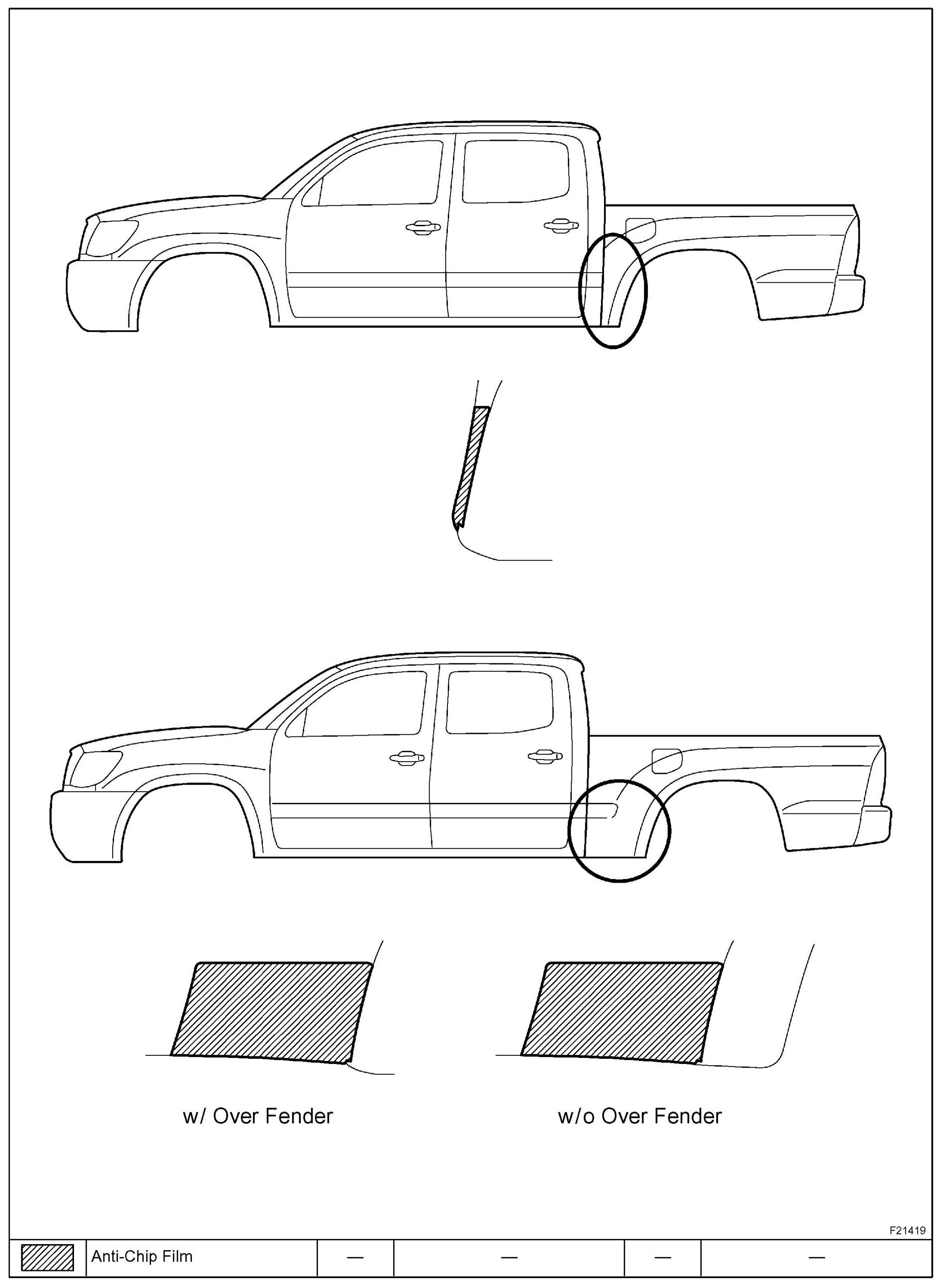 w/ Over Fender

w/o Over Fender

F21419

|  | Anti-Chip Film | — | — | — | — |
|---|---|---|---|---|---|