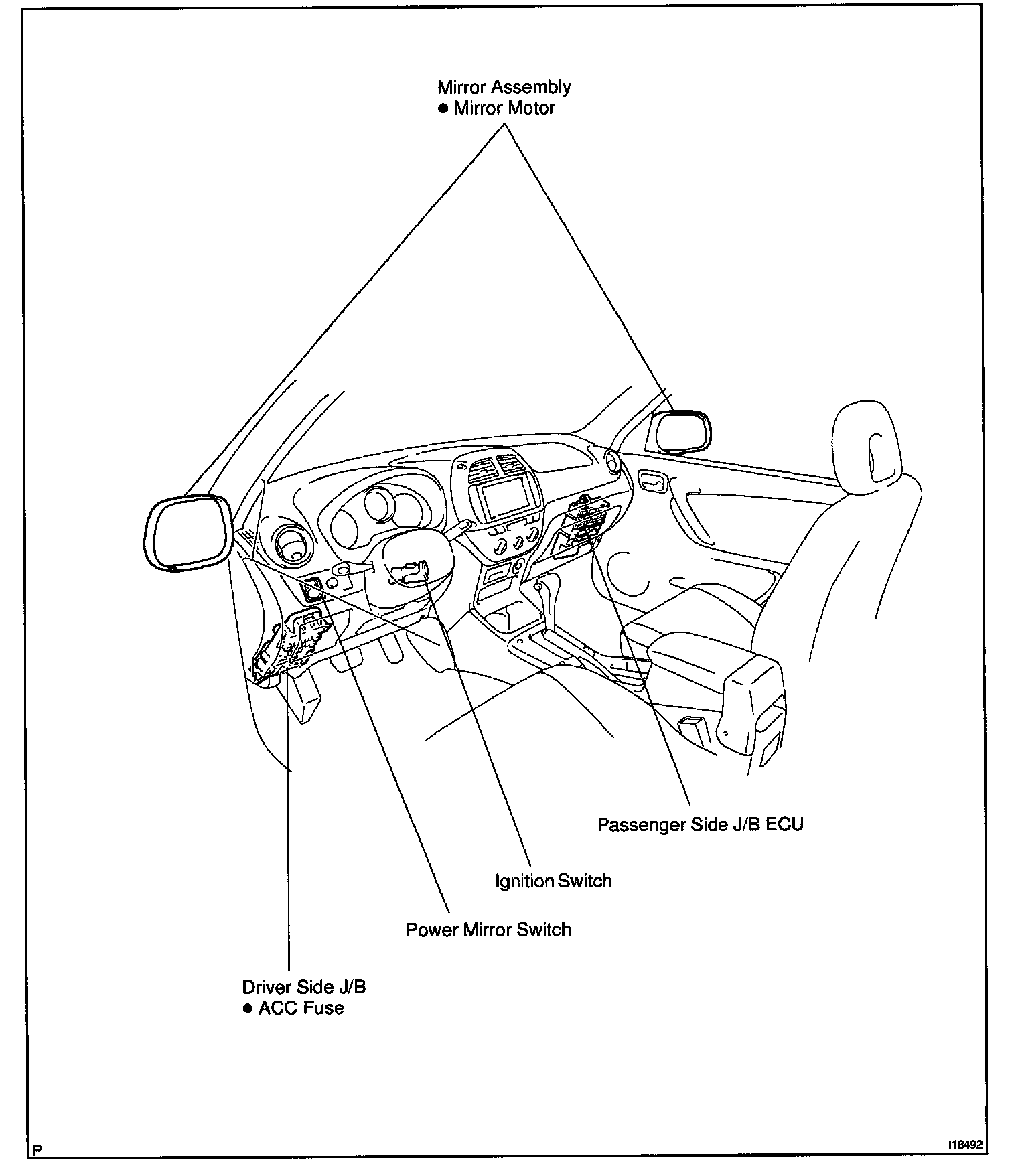 Mirror Assembly
● Mirror Motor

Passenger Side J/B ECU

Ignition Switch

Power Mirror Switch

Driver Side J/B
● ACC Fuse

P

I18492