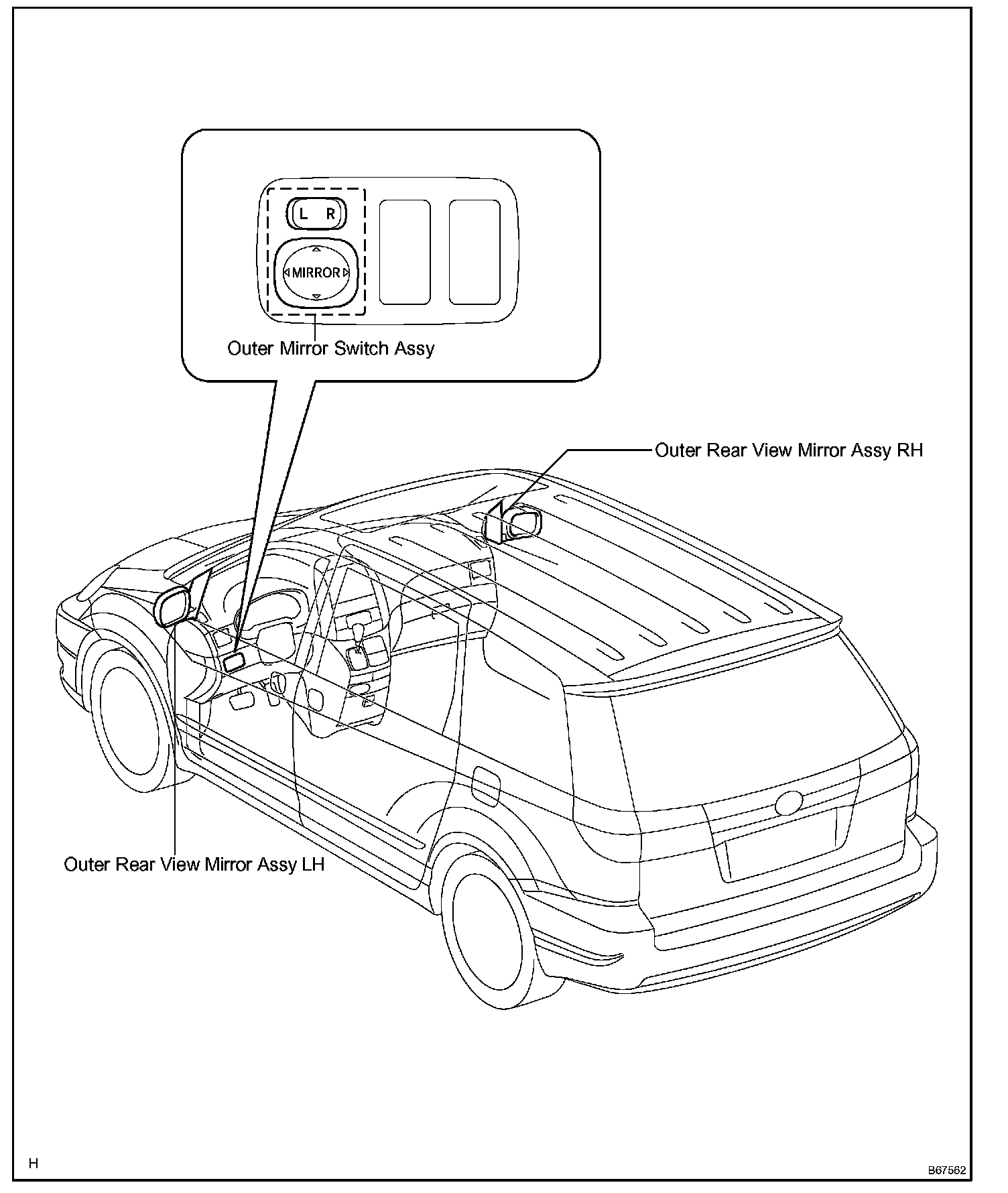 L R

MIRROR

Outer Mirror Switch Assy

Outer Rear View Mirror Assy RH

Outer Rear View Mirror Assy LH

H

B67562