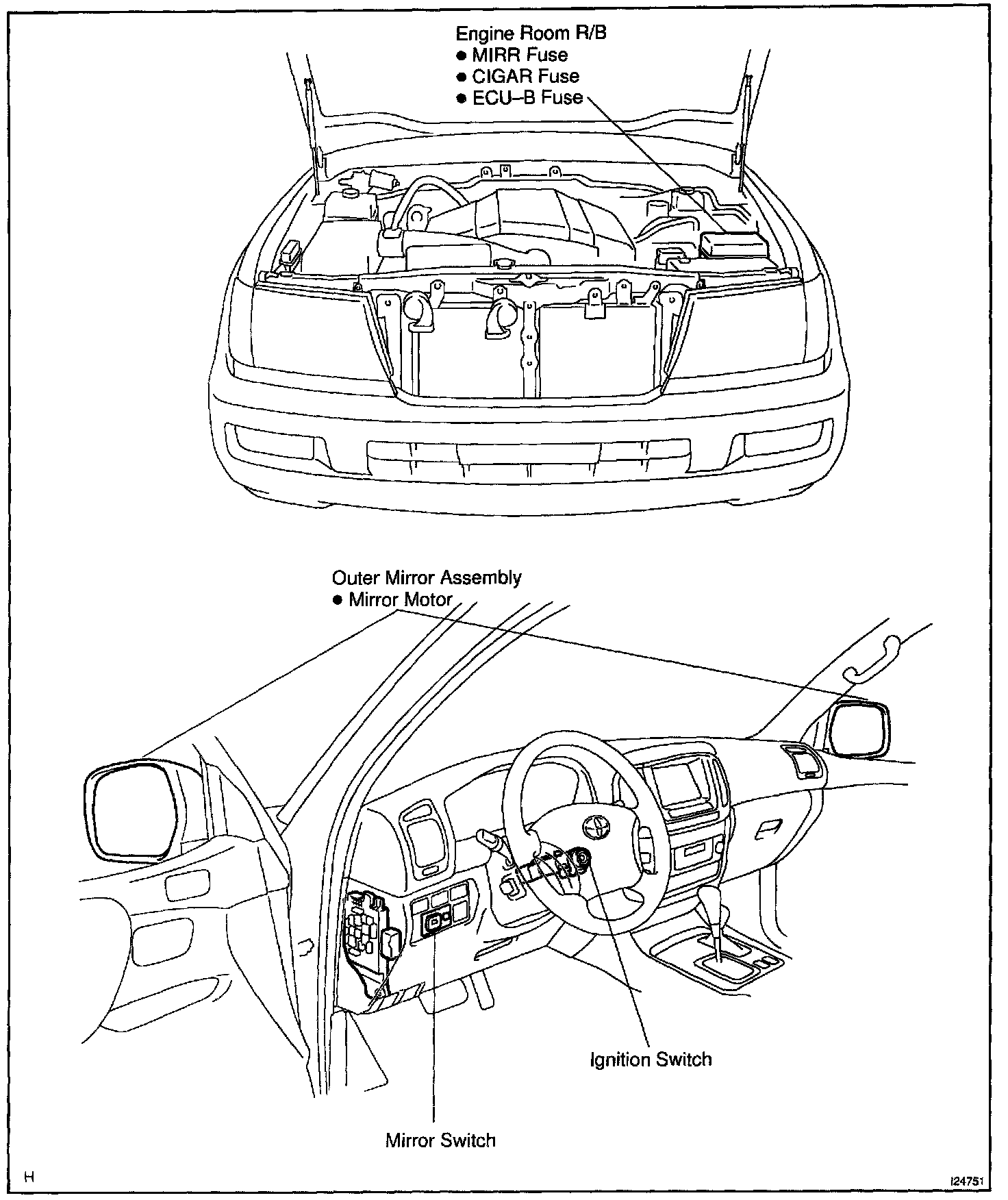 Engine Room R/B
● MIRR Fuse
● CIGAR Fuse
● ECU–B Fuse

Outer Mirror Assembly
● Mirror Motor

Ignition Switch

Mirror Switch

H

I24751