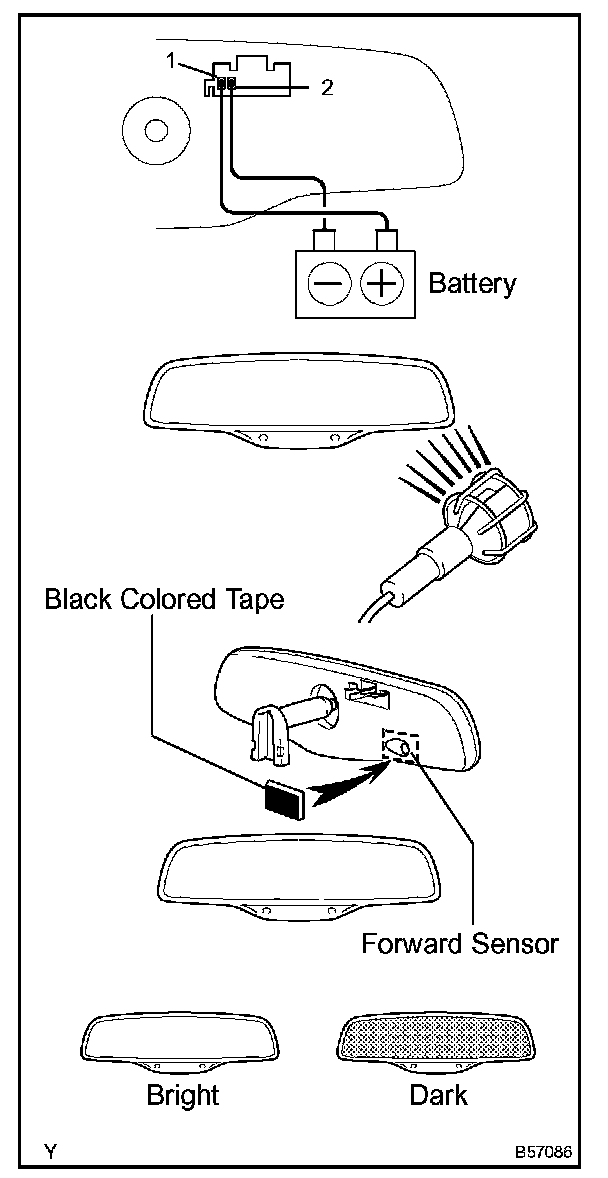 1
2
Battery
Black Colored Tape
Forward Sensor
Bright
Dark
Y
B57086