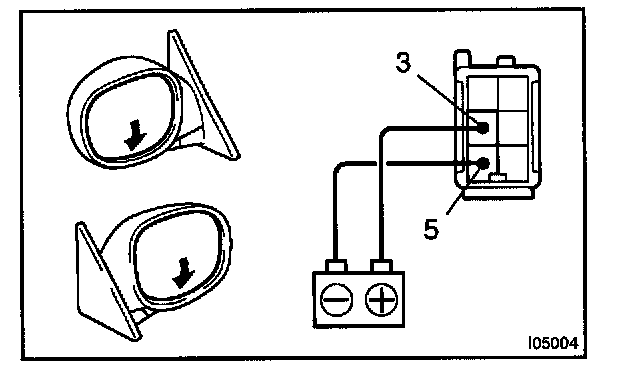 3

5

I05004