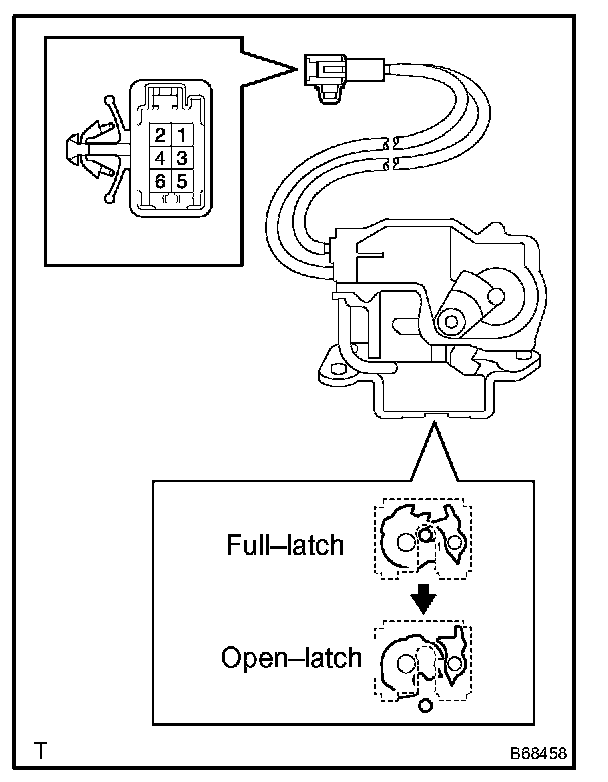 2 1
4 3
6 5

Full–latch

Open–latch

T

B68458