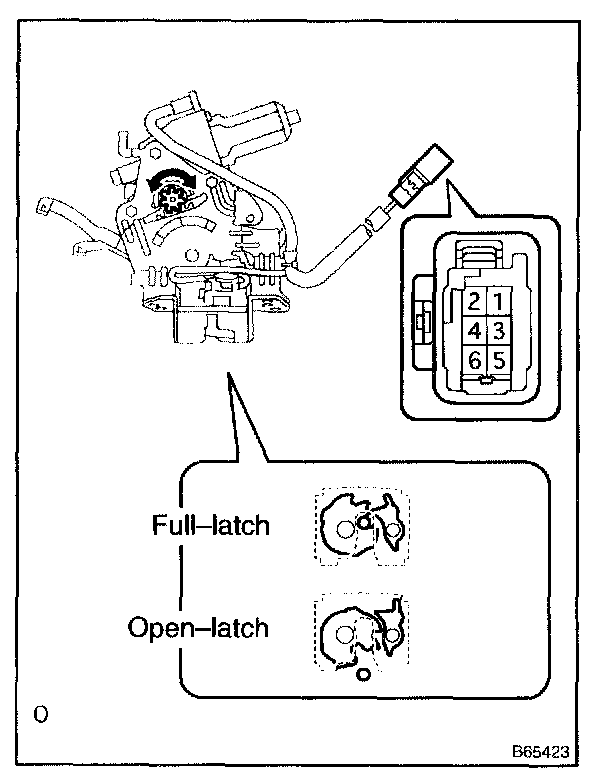 2 1
4 3
6 5

Full–latch

Open–latch

O

B65423