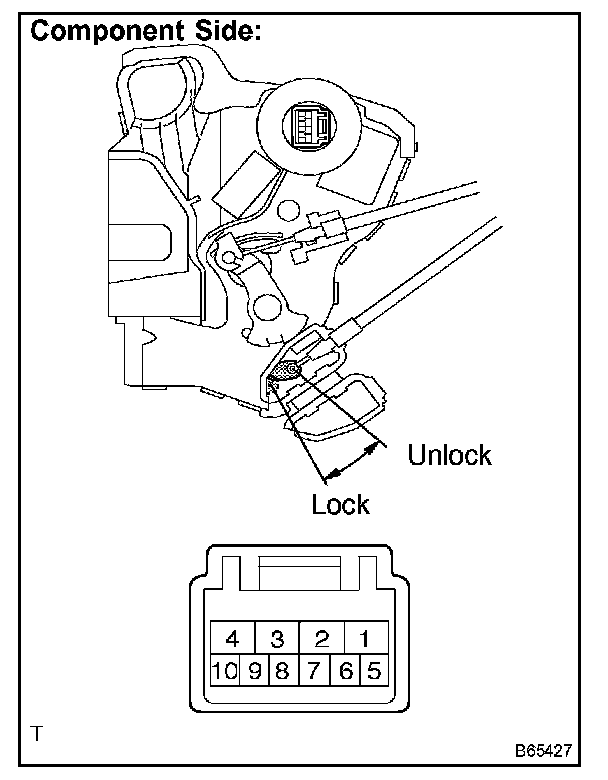 Component Side:

Unlock

Lock

4 3 2 1
10 9 8 7 6 5

T

B65427